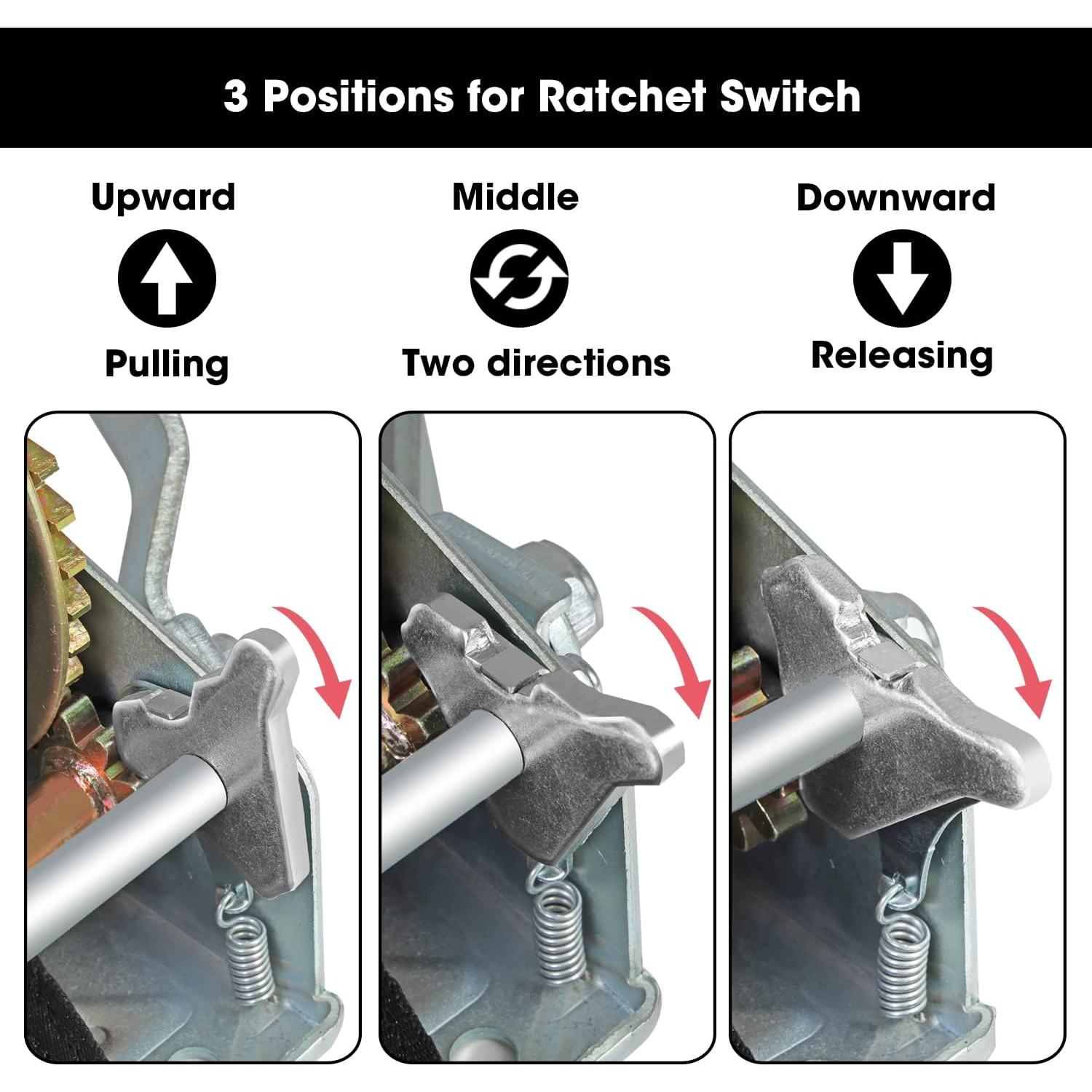 3 Positions for Ratchet Switch

Upward

Pulling

Middle

Two directions

Downward

Releasing