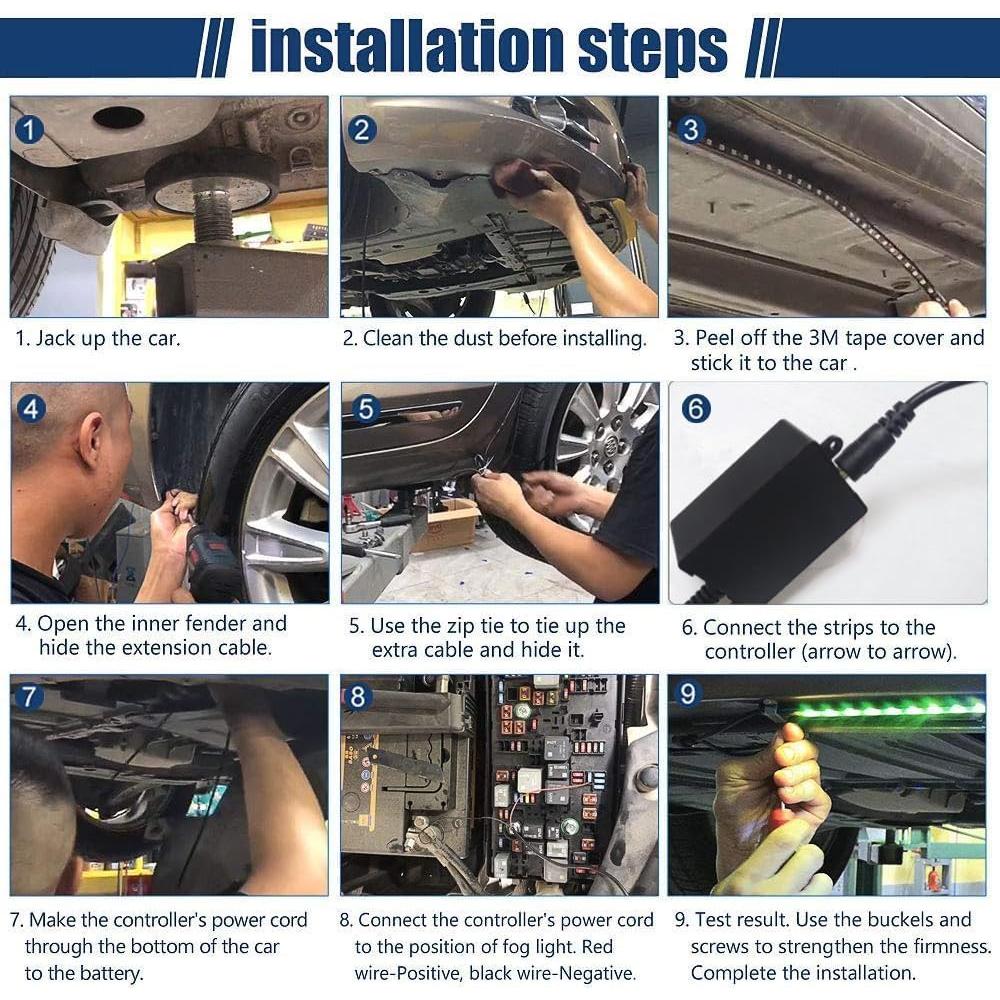 // installation steps //

1

1. Jack up the car.

2

2. Clean the dust before installing.

3

3. Peel off the 3M tape cover and stick it to the car .

4

4. Open the inner fender and hide the extension cable.

5

5. Use the zip tie to tie up the extra cable and hide it.

6

6. Connect the strips to the controller (arrow to arrow).

7

7. Make the controller's power cord through the bottom of the car to the battery.

8

8. Connect the controller's power cord to the position of fog light. Red wire-Positive, black wire-Negative.

9

9. Test result. Use the buckels and screws to strengthen the firmness. Complete the installation.