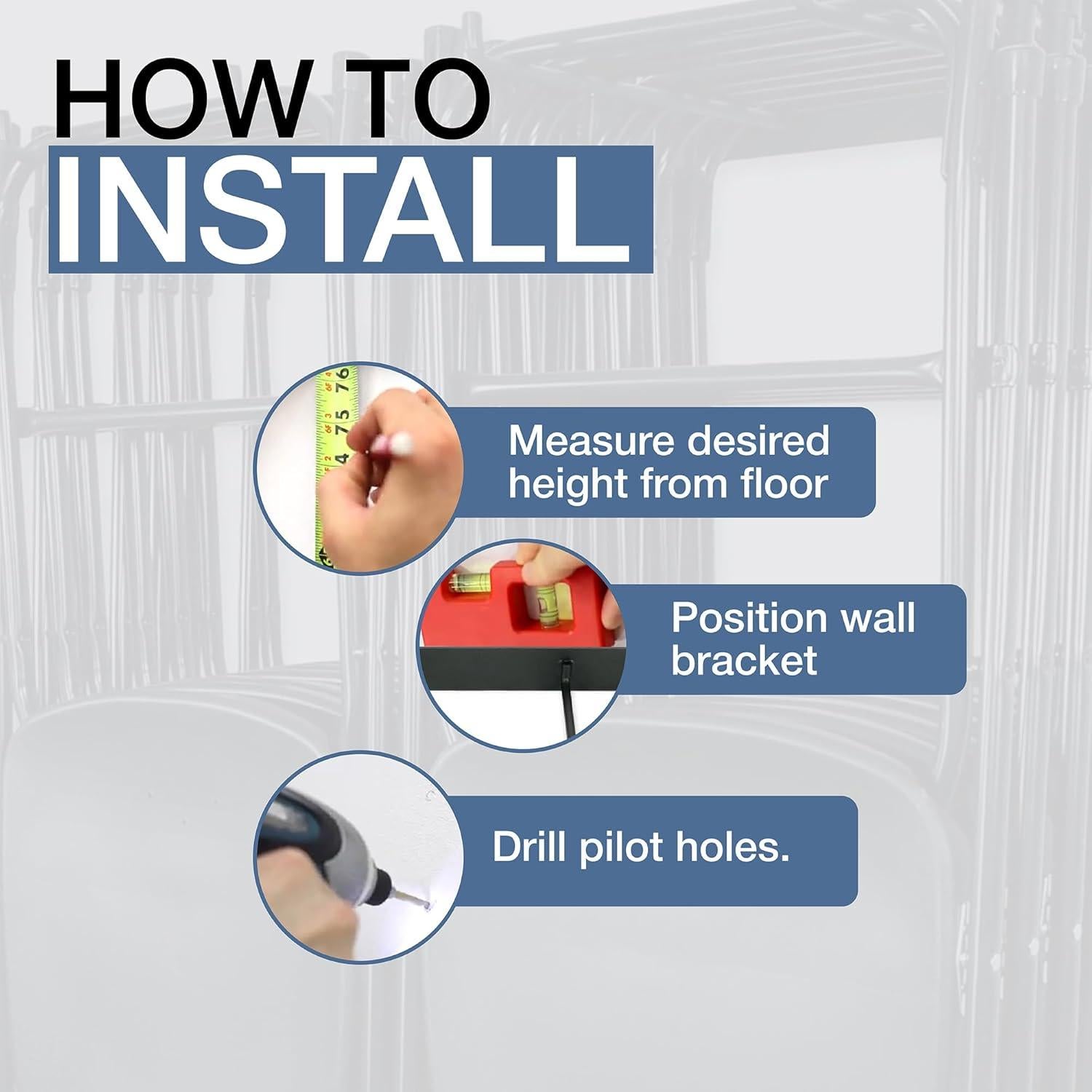 HOW TO
INSTALL

Measure desired height from floor

Position wall bracket

Drill pilot holes.