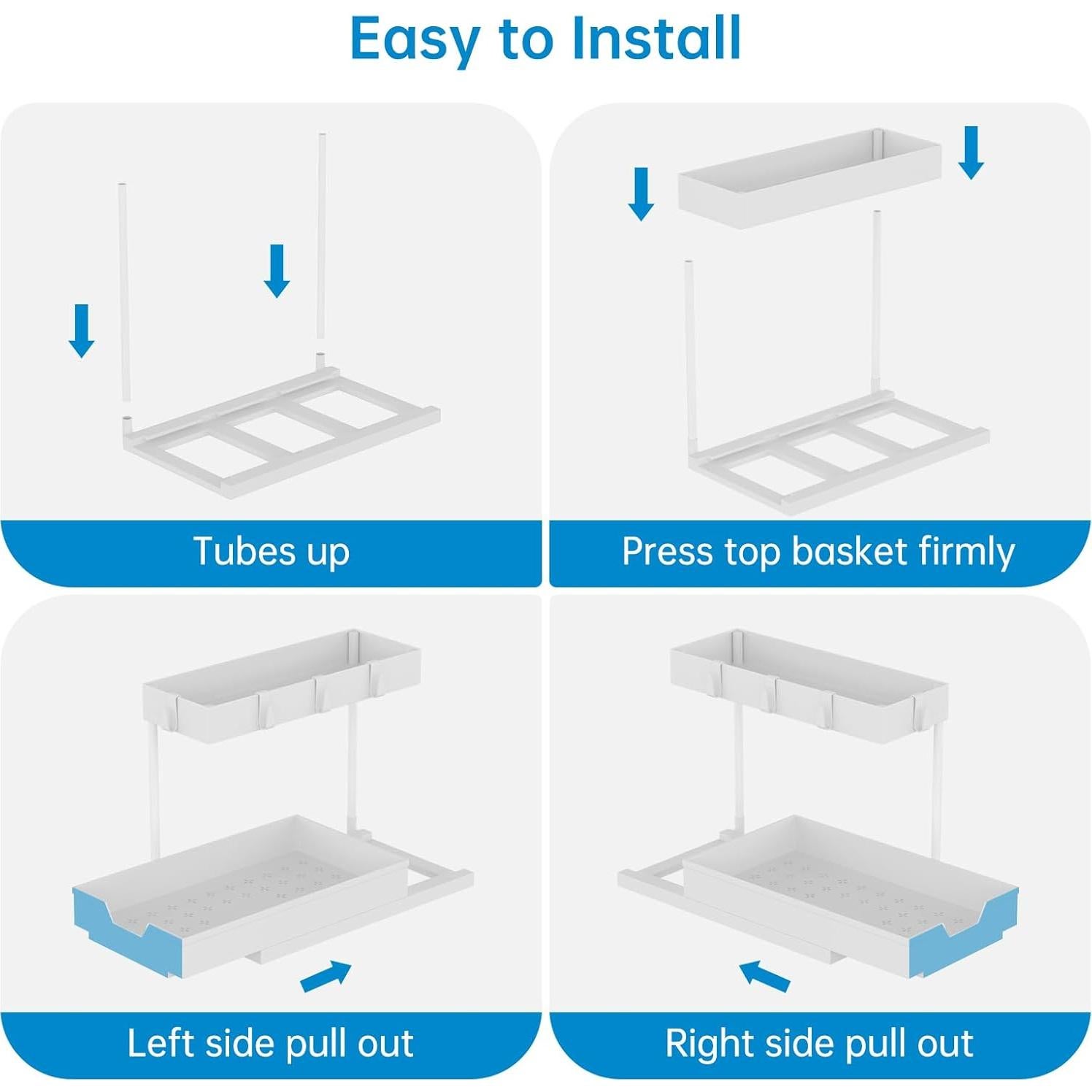 Easy to Install

Tubes up

Press top basket firmly

Left side pull out

Right side pull out