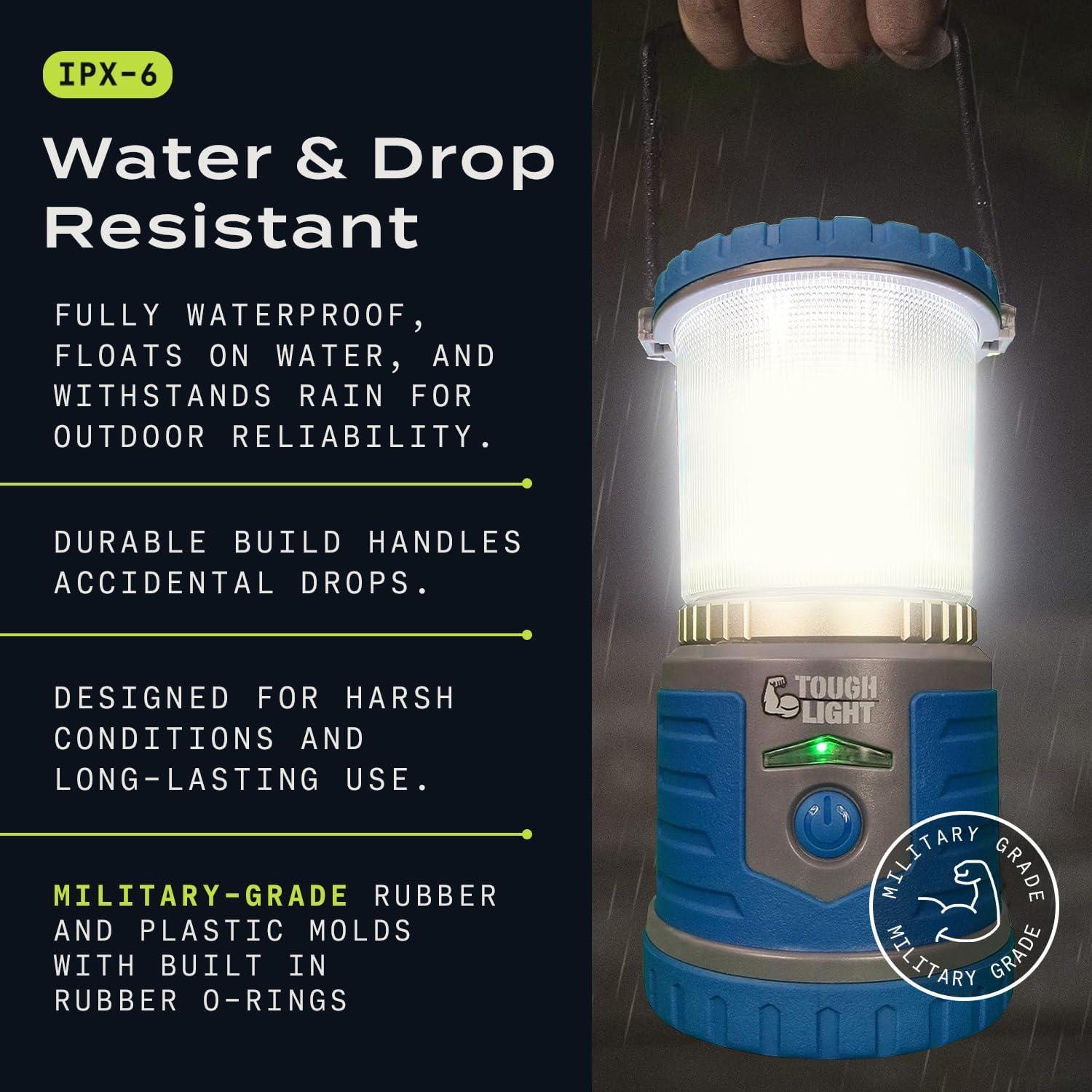 IPX-6

Water & Drop Resistant

FULLY WATERPROOF, FLOATS ON WATER, AND WITHSTANDS RAIN FOR OUTDOOR RELIABILITY.

DURABLE BUILD HANDLES ACCIDENTAL DROPS.

DESIGNED FOR HARSH CONDITIONS AND LONG-LASTING USE.

MILITARY-GRADE RUBBER AND PLASTIC MOLDS WITH BUILT IN RUBBER O-RINGS

TOUGH LIGHT

MILITARY GRADE MILITARY GRADE