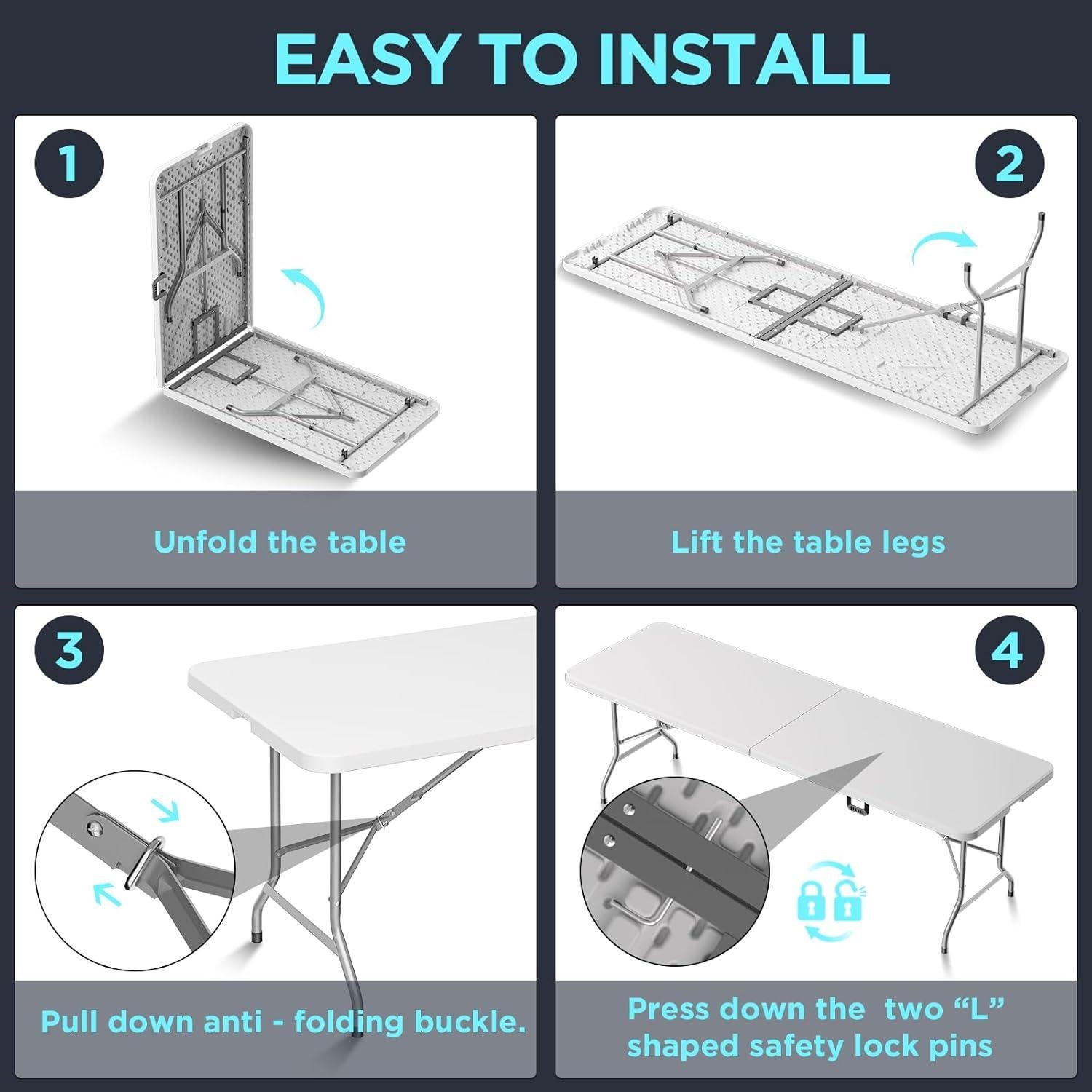 EASY TO INSTALL

1

Unfold the table

2

Lift the table legs

3

Pull down anti - folding buckle.

4

Press down the two “L” shaped safety lock pins