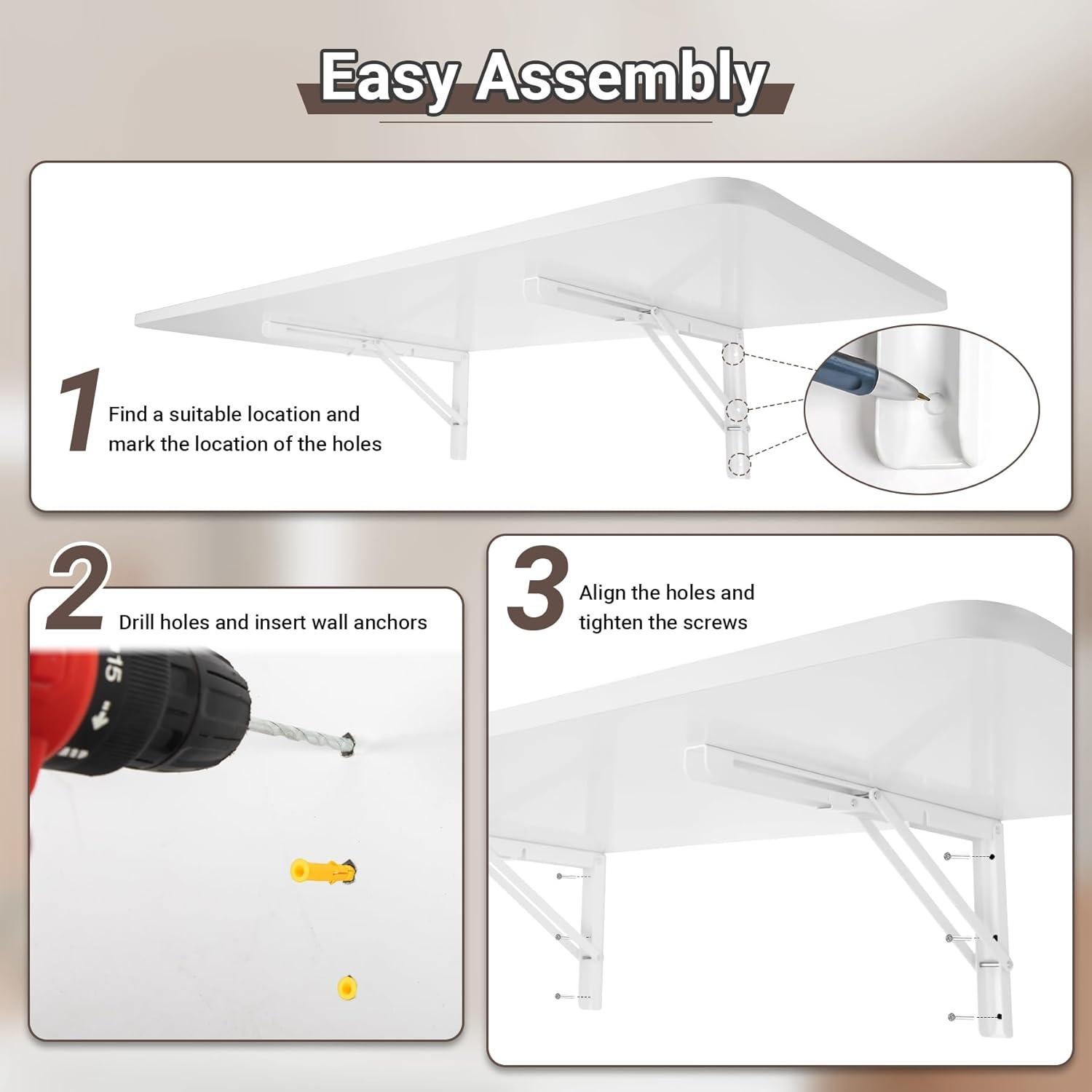 Easy Assembly

1 Find a suitable location and mark the location of the holes

2 Drill holes and insert wall anchors

15

3 Align the holes and tighten the screws