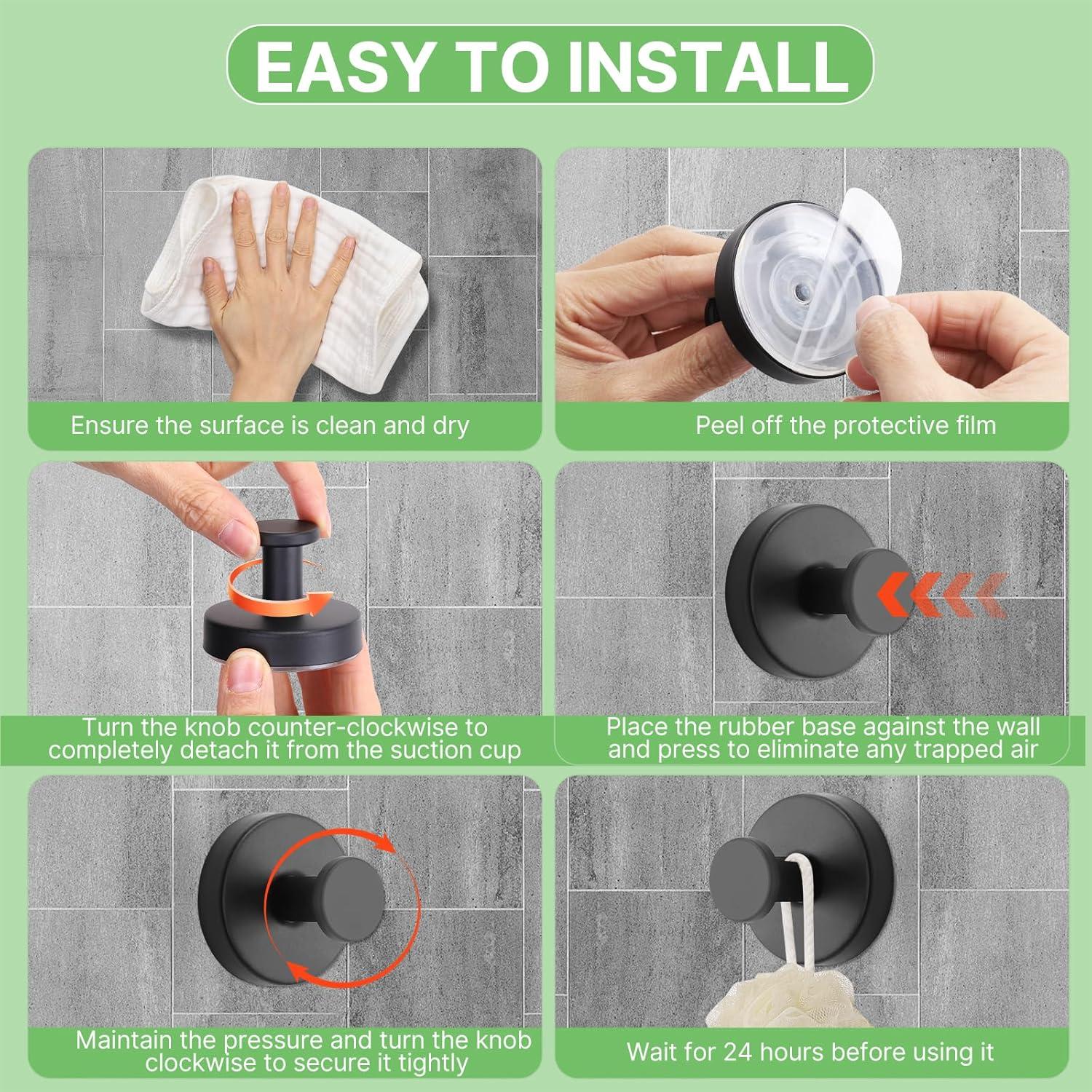 EASY TO INSTALL

Ensure the surface is clean and dry

Peel off the protective film

Turn the knob counter-clockwise to completely detach it from the suction cup

Place the rubber base against the wall and press to eliminate any trapped air

Maintain the pressure and turn the knob clockwise to secure it tightly

Wait for 24 hours before using it