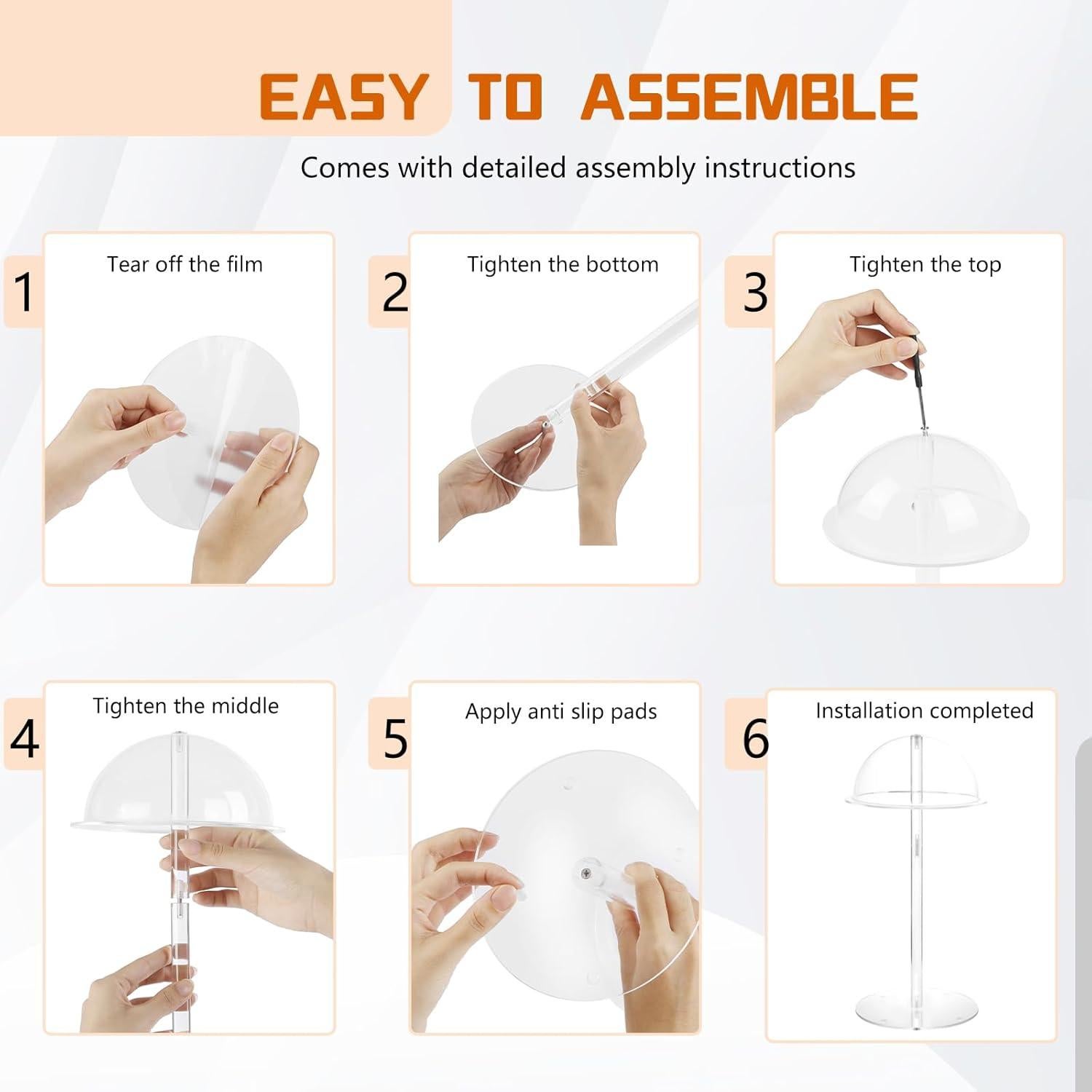 EASY TO ASSEMBLE

Comes with detailed assembly instructions

1
Tear off the film

2
Tighten the bottom

3
Tighten the top

4
Tighten the middle

5
Apply anti slip pads

6
Installation completed