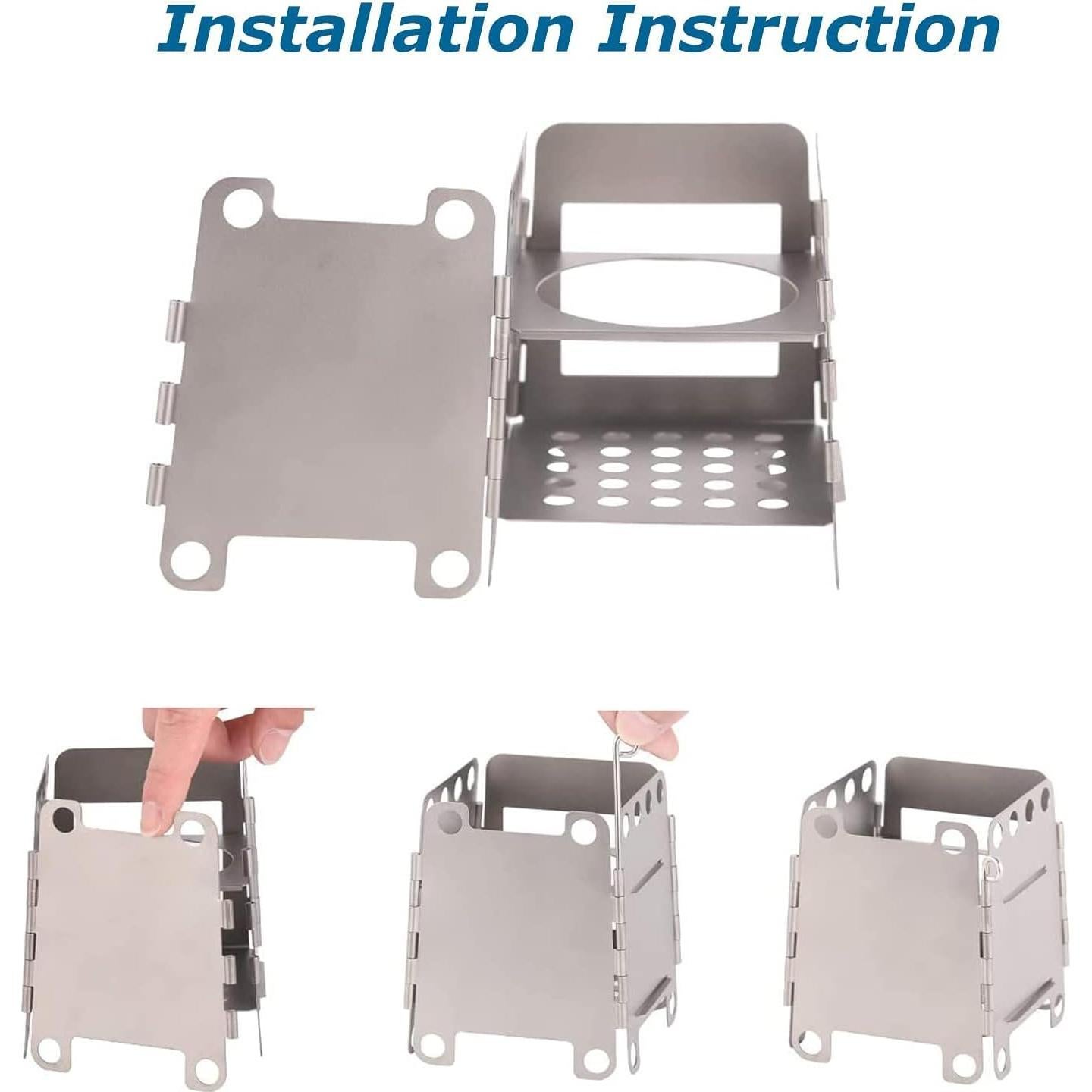 Installation Instruction