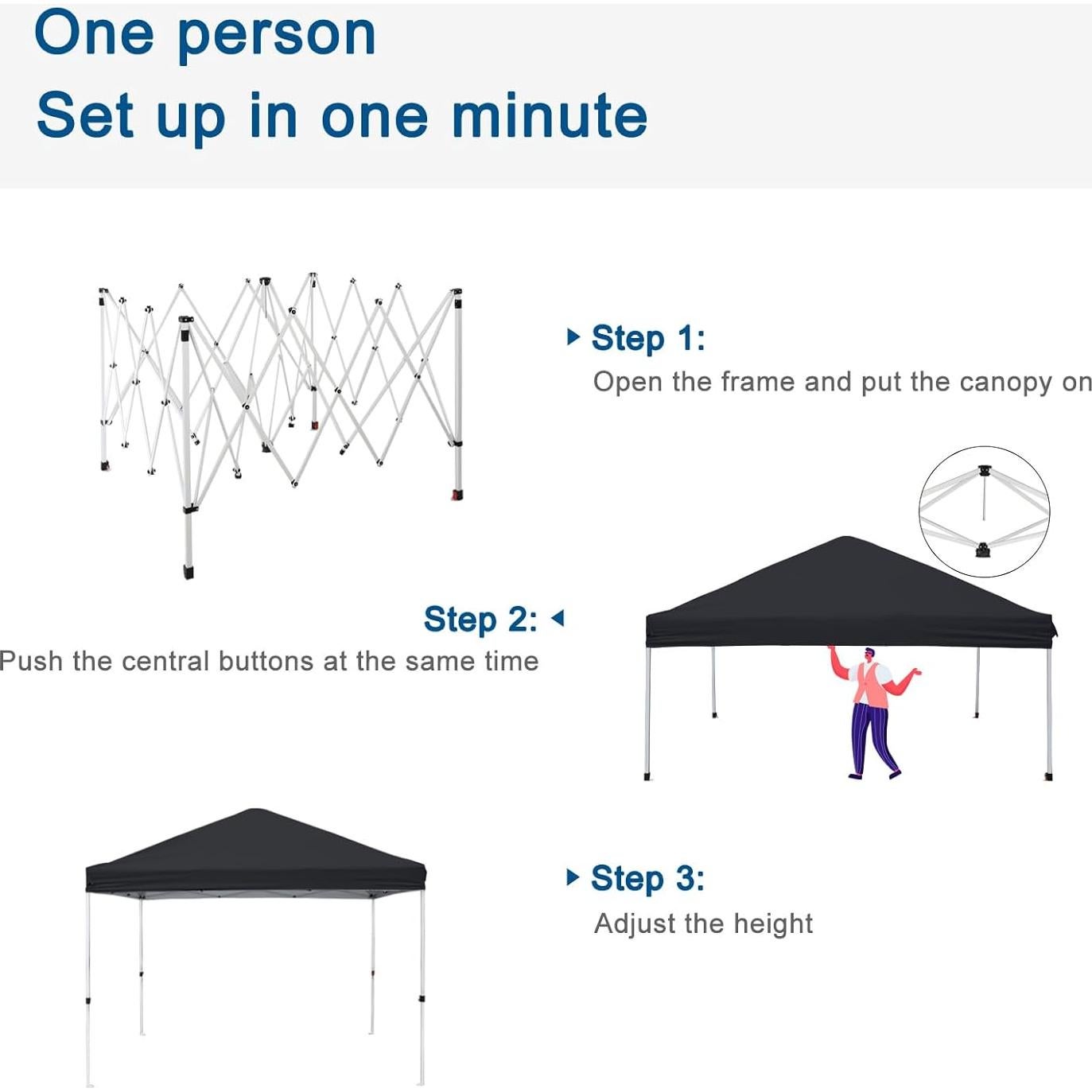 One person
Set up in one minute

Step 1:
Open the frame and put the canopy on

Step 2:
Push the central buttons at the same time

Step 3:
Adjust the height