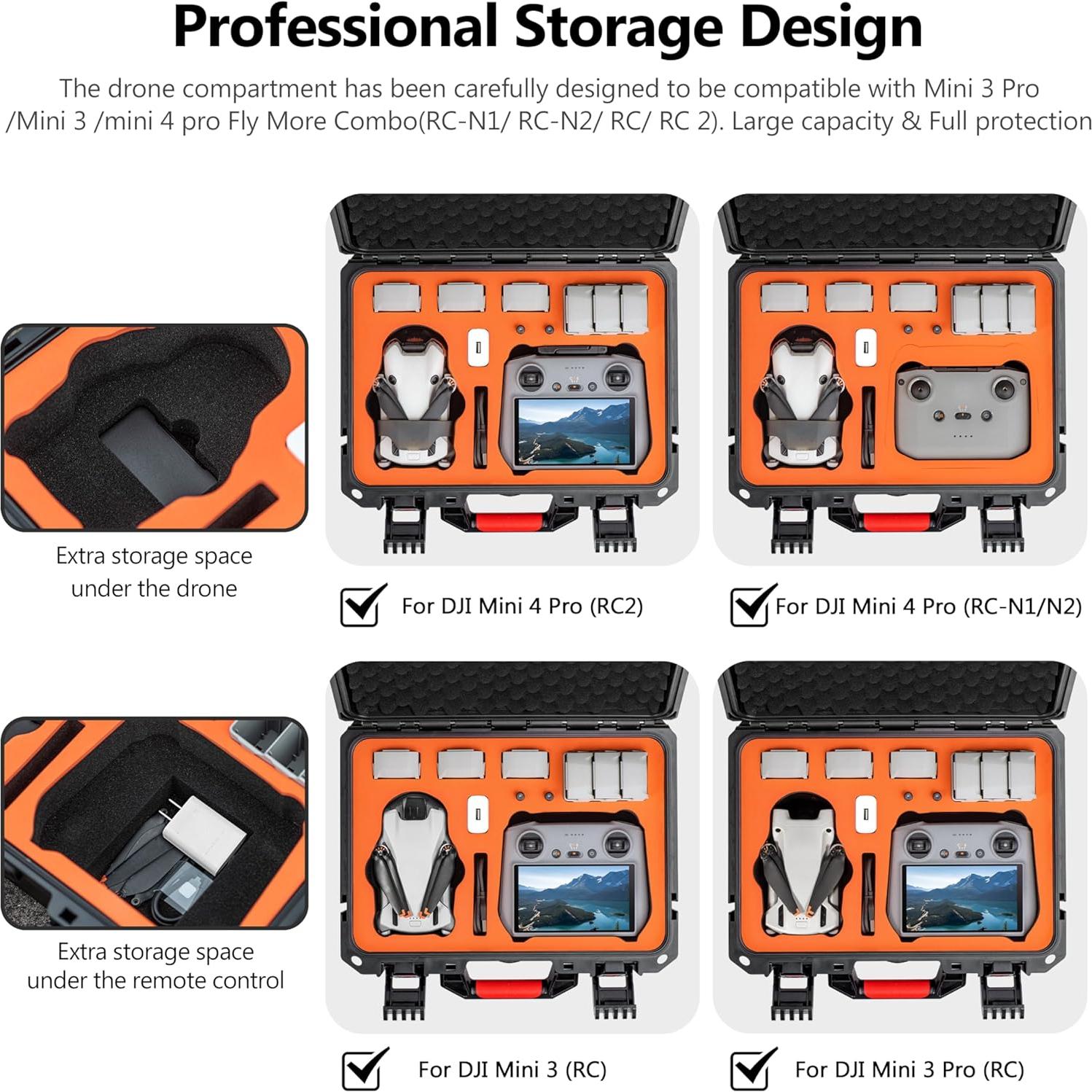 Professional Storage Design

The drone compartment has been carefully designed to be compatible with Mini 3 Pro /Mini 3 /mini 4 pro Fly More Combo(RC-N1/ RC-N2/ RC/ RC 2). Large capacity & Full protection

Extra storage space under the drone

For DJI Mini 4 Pro (RC2)

For DJI Mini 4 Pro (RC-N1/N2)

Extra storage space under the remote control

For DJI Mini 3 (RC)

For DJI Mini 3 Pro (RC)