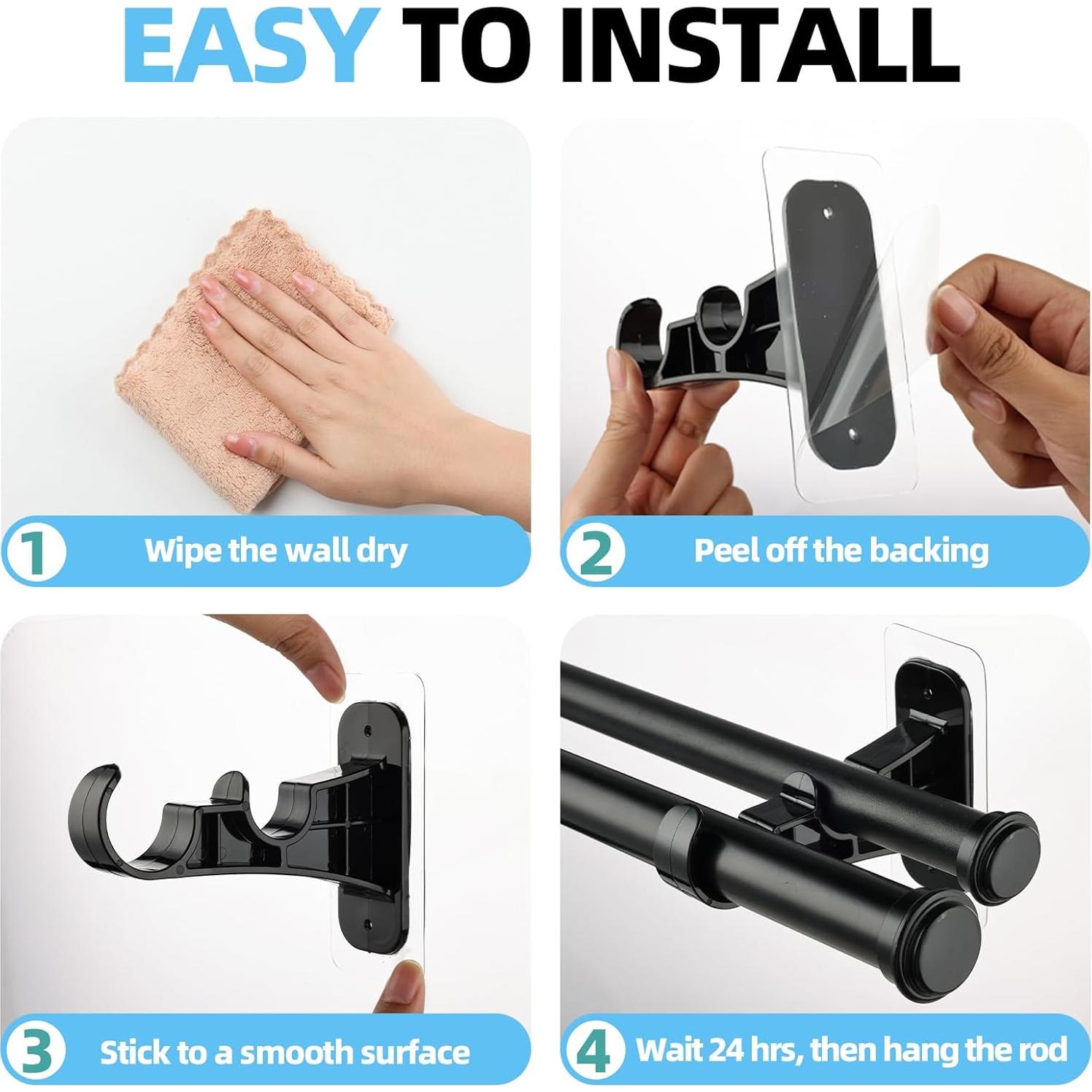 EASY TO INSTALL

1 Wipe the wall dry

2 Peel off the backing

3 Stick to a smooth surface

4 Wait 24 hrs, then hang the rod