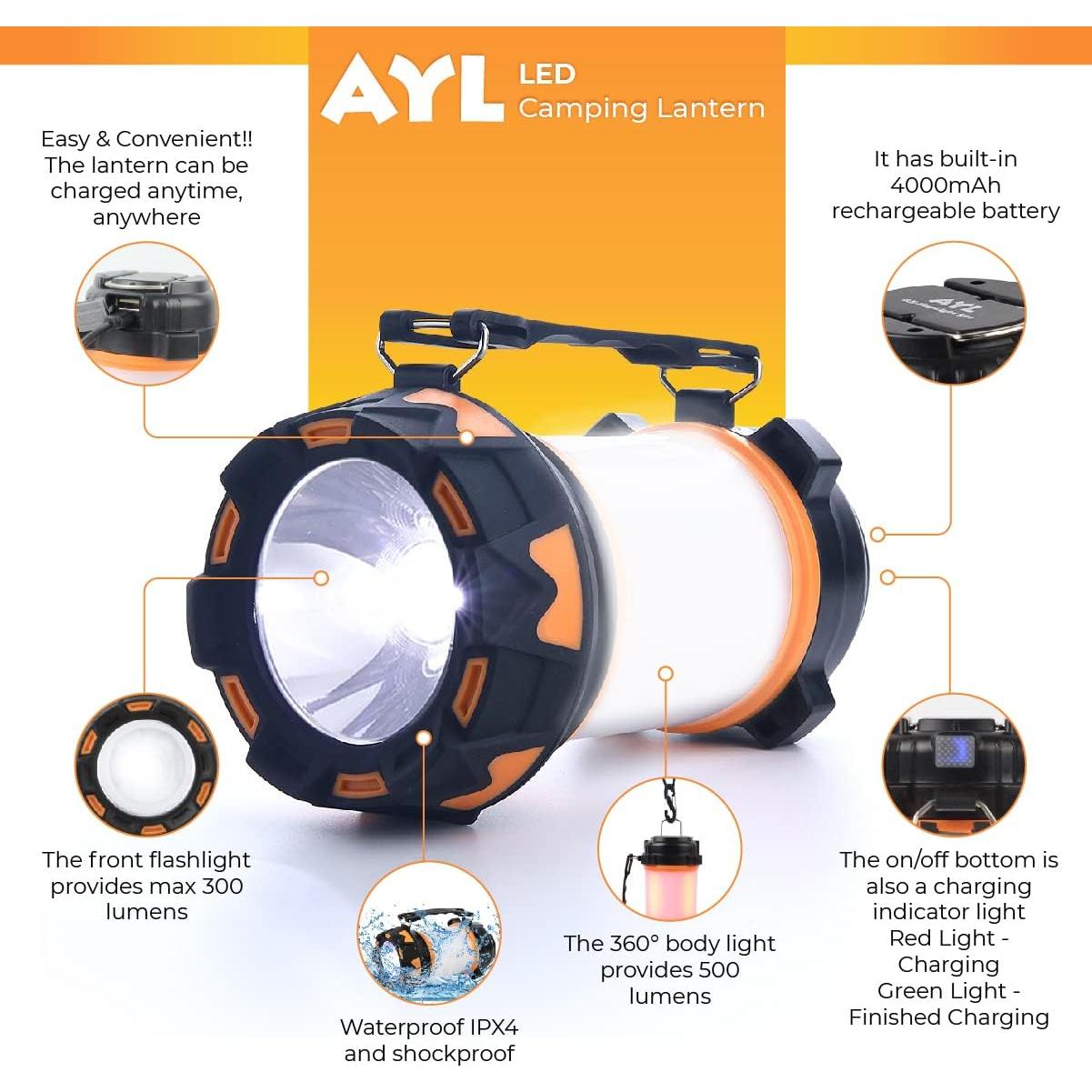 AYL LED Camping Lantern

Easy & Convenient!! The lantern can be charged anytime, anywhere

It has built-in 4000mAh rechargeable battery

AYL

The front flashlight provides max 300 lumens

Waterproof IPX4 and shockproof

The 360° body light provides 500 lumens

The on/off bottom is also a charging indicator light
Red Light - Charging
Green Light - Finished Charging