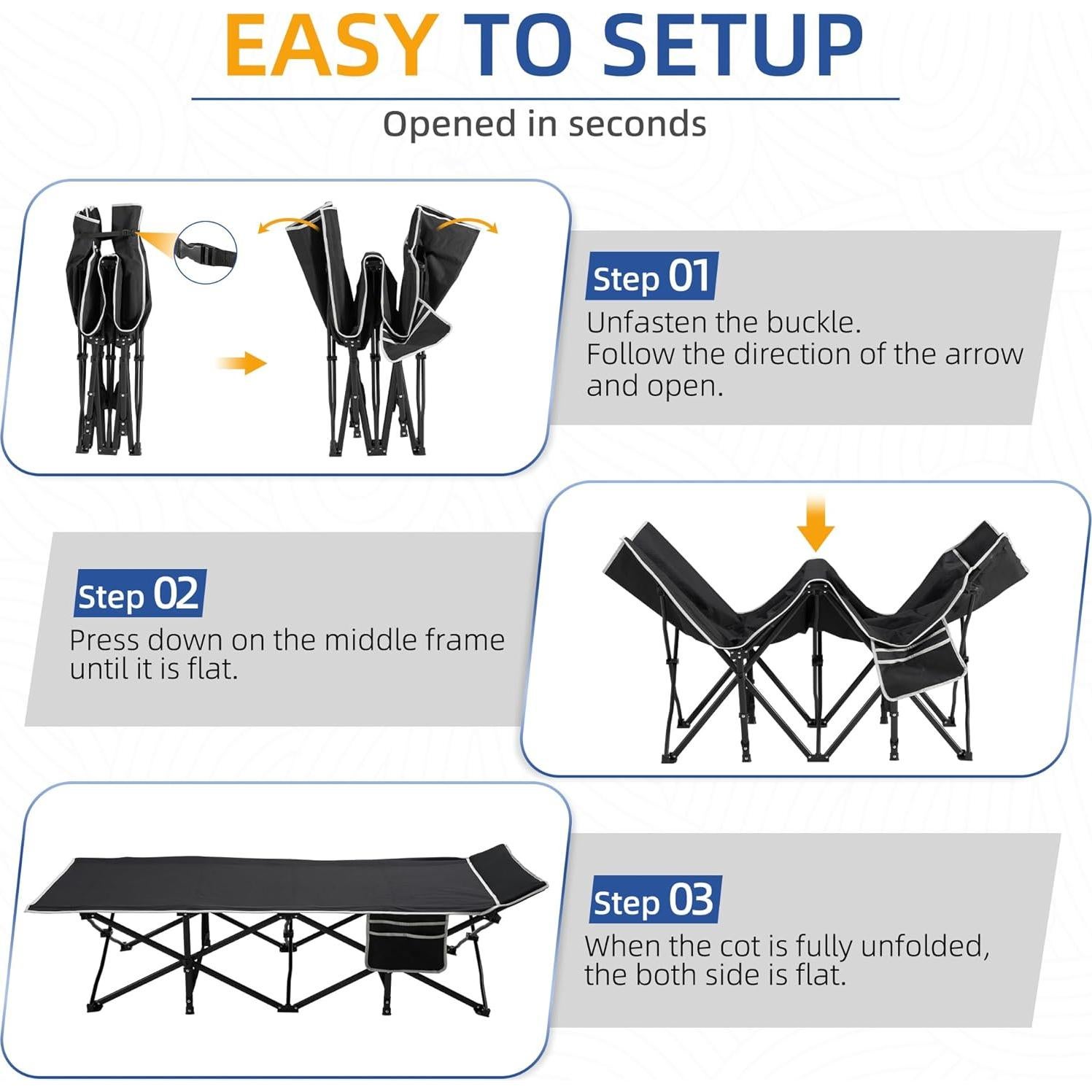 EASY TO SETUP

Opened in seconds

Step 01
Unfasten the buckle.
Follow the direction of the arrow and open.

Step 02
Press down on the middle frame until it is flat.

Step 03
When the cot is fully unfolded, the both side is flat.