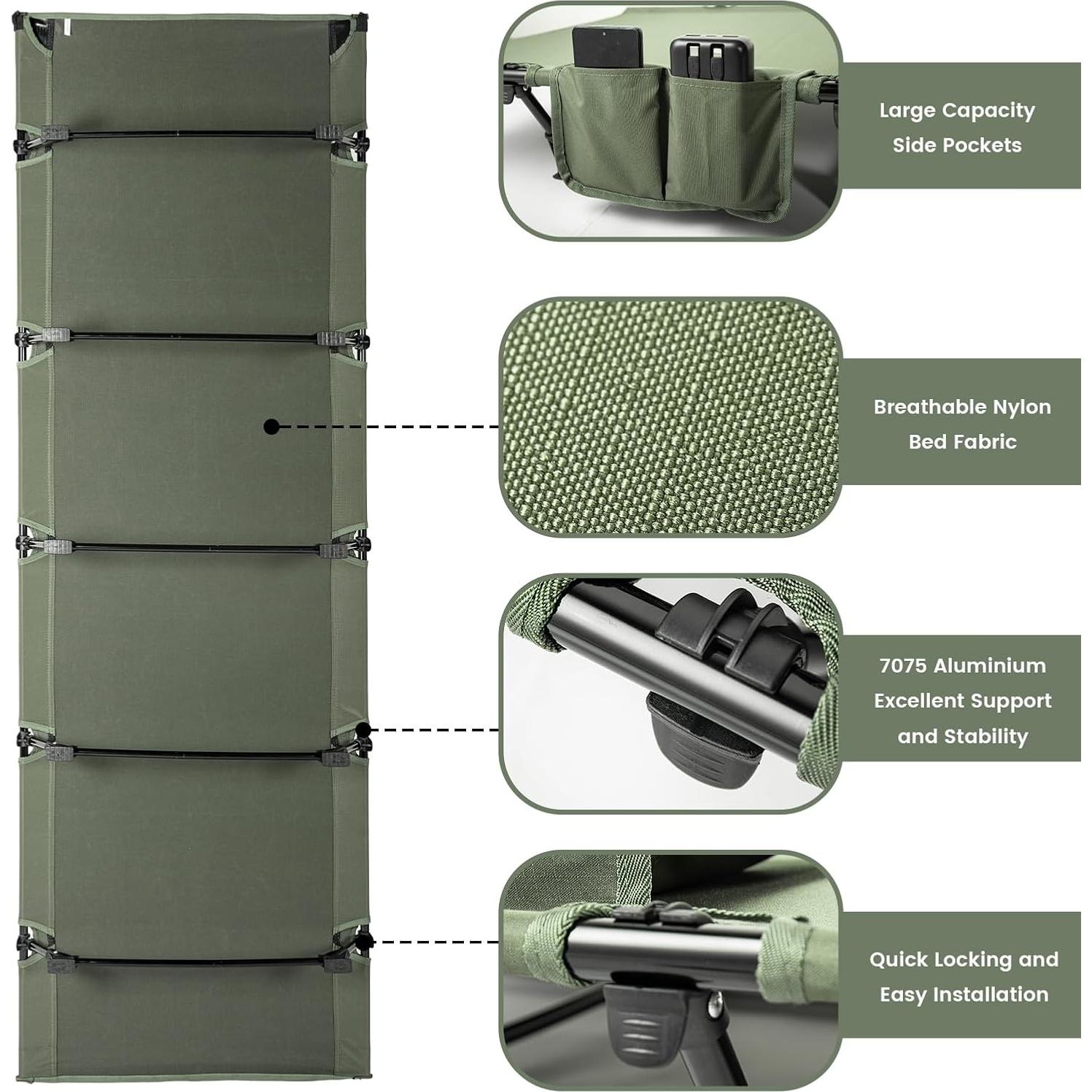 Large Capacity Side Pockets

Breathable Nylon Bed Fabric

7075 Aluminium Excellent Support and Stability

Quick Locking and Easy Installation