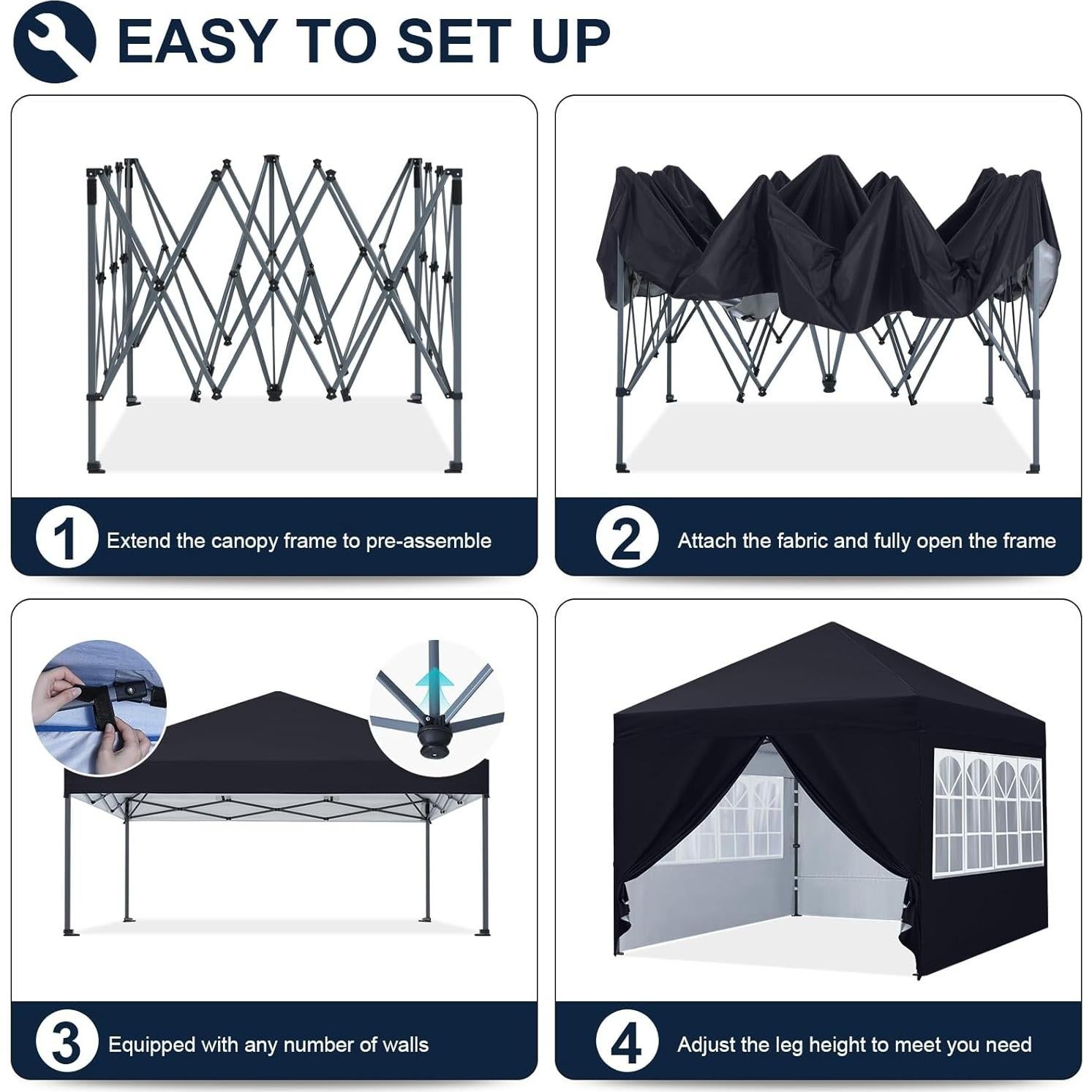 EASY TO SET UP

1 Extend the canopy frame to pre-assemble

2 Attach the fabric and fully open the frame

3 Equipped with any number of walls

4 Adjust the leg height to meet you need