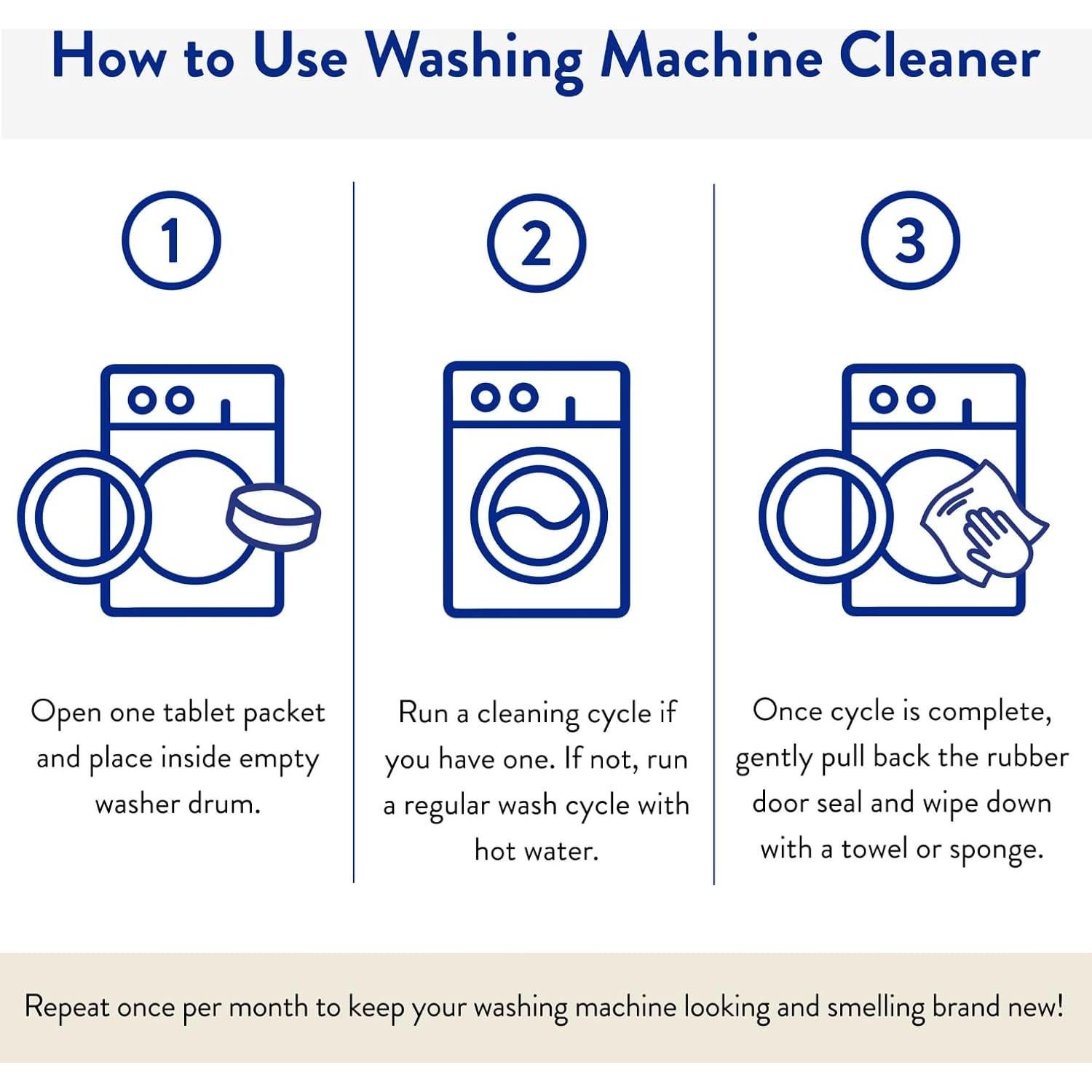 How to Use Washing Machine Cleaner

1

Open one tablet packet and place inside empty washer drum.

2

Run a cleaning cycle if you have one. If not, run a regular wash cycle with hot water.

3

Once cycle is complete, gently pull back the rubber door seal and wipe down with a towel or sponge.

Repeat once per month to keep your washing machine looking and smelling brand new!