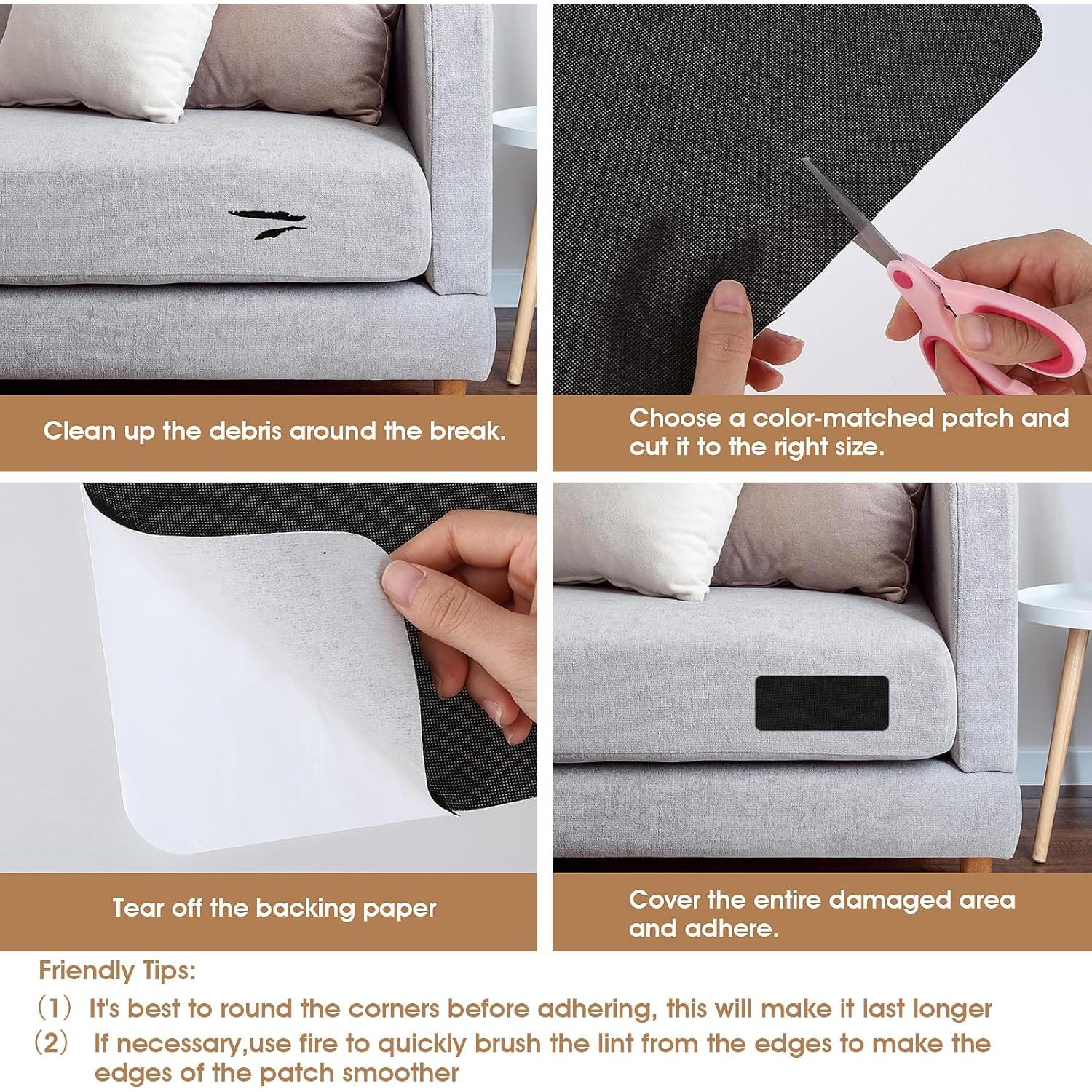 Clean up the debris around the break.

Choose a color-matched patch and cut it to the right size.

Tear off the backing paper

Cover the entire damaged area and adhere.

Friendly Tips:

(1) It's best to round the corners before adhering, this will make it last longer

(2) If necessary,use fire to quickly brush the lint from the edges to make the edges of the patch smoother