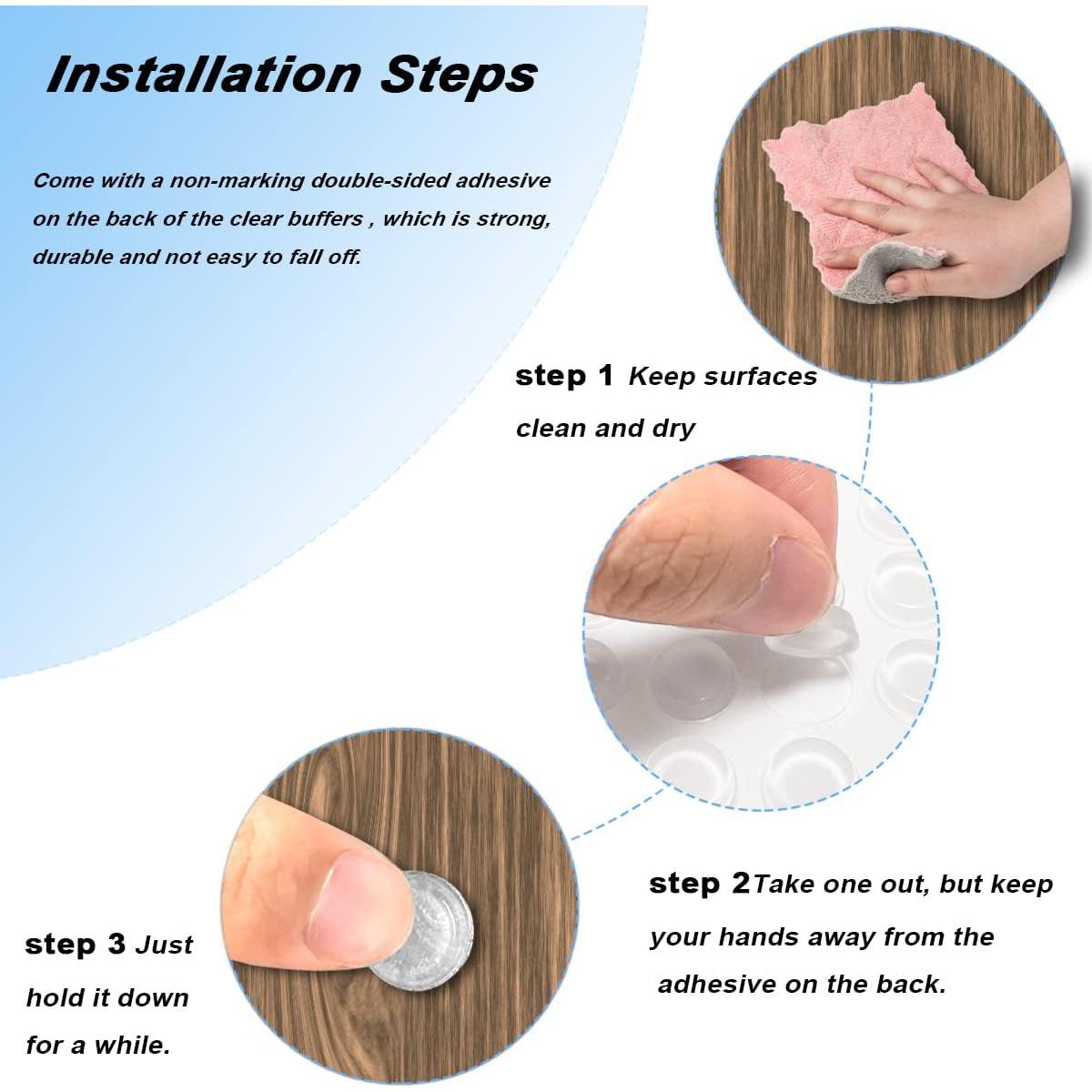 Installation Steps

Come with a non-marking double-sided adhesive on the back of the clear buffers , which is strong, durable and not easy to fall off.

step 1 Keep surfaces clean and dry

step 2Take one out, but keep your hands away from the adhesive on the back.

step 3 Just hold it down for a while.