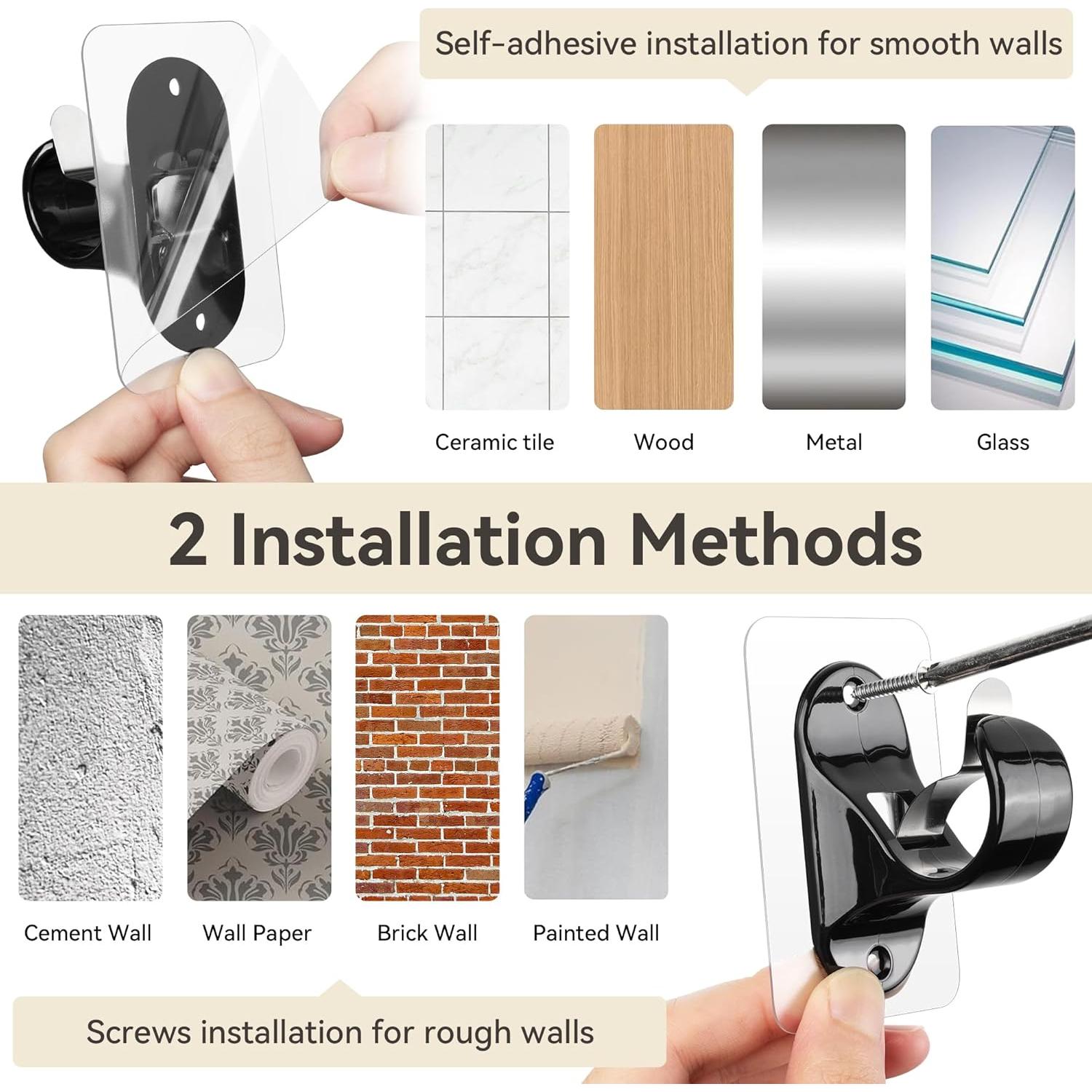 Self-adhesive installation for smooth walls

Ceramic tile

Wood

Metal

Glass

2 Installation Methods

Cement Wall

Wall Paper

Brick Wall

Painted Wall

Screws installation for rough walls