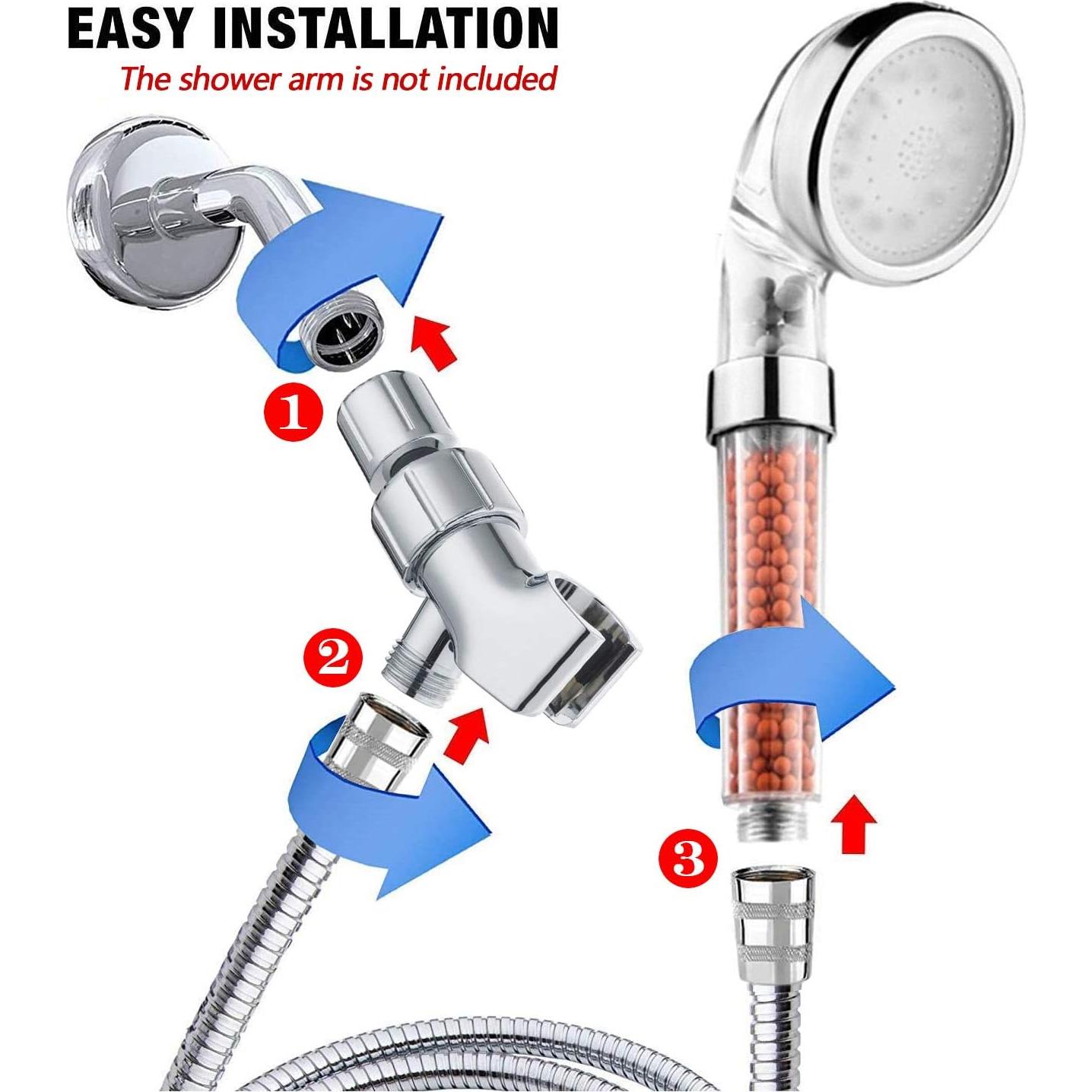 EASY INSTALLATION

The shower arm is not included

1

2

3