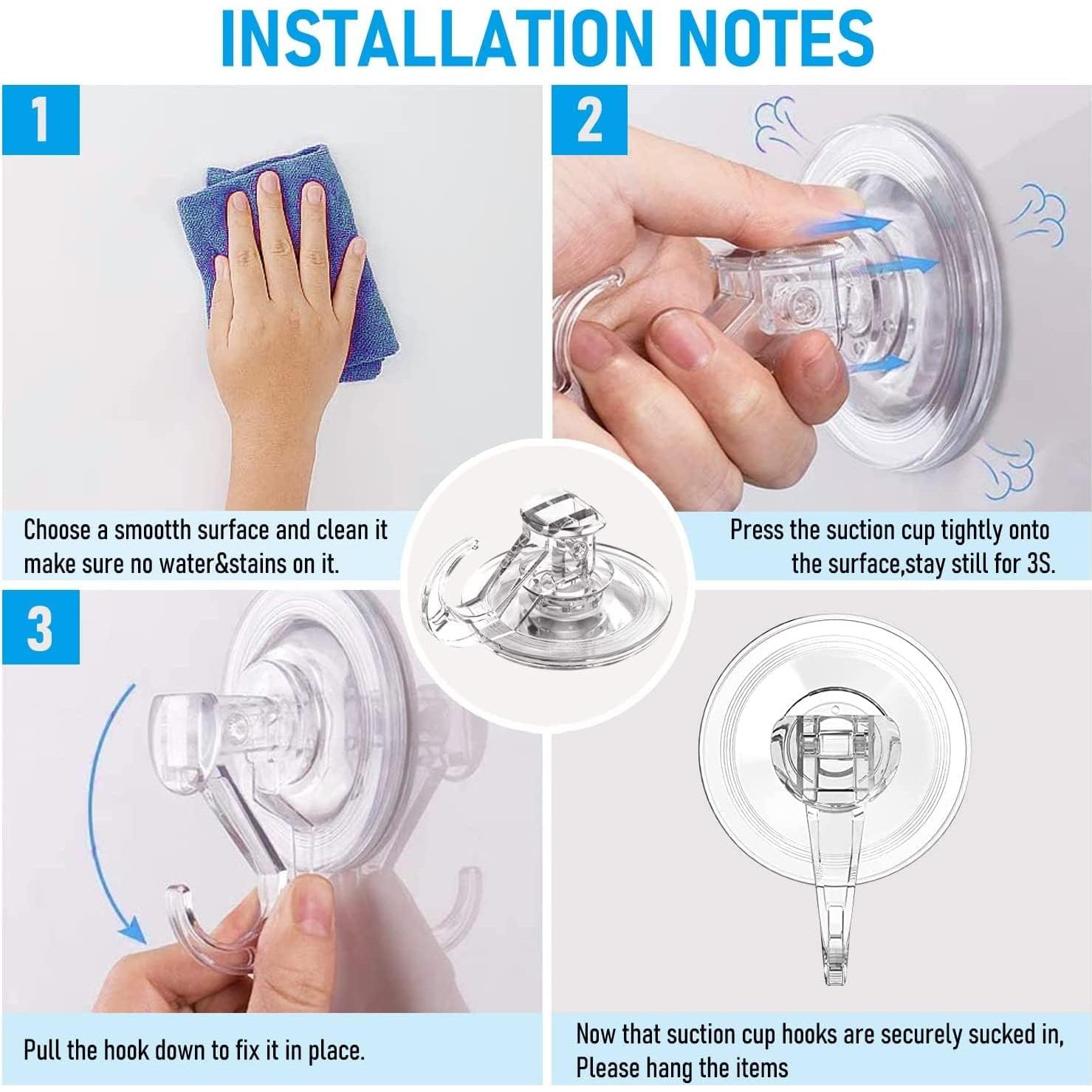 INSTALLATION NOTES

1

Choose a smootth surface and clean it make sure no water&stains on it.

2

Press the suction cup tightly onto the surface,stay still for 3S.

3

Pull the hook down to fix it in place.

Now that suction cup hooks are securely sucked in, Please hang the items