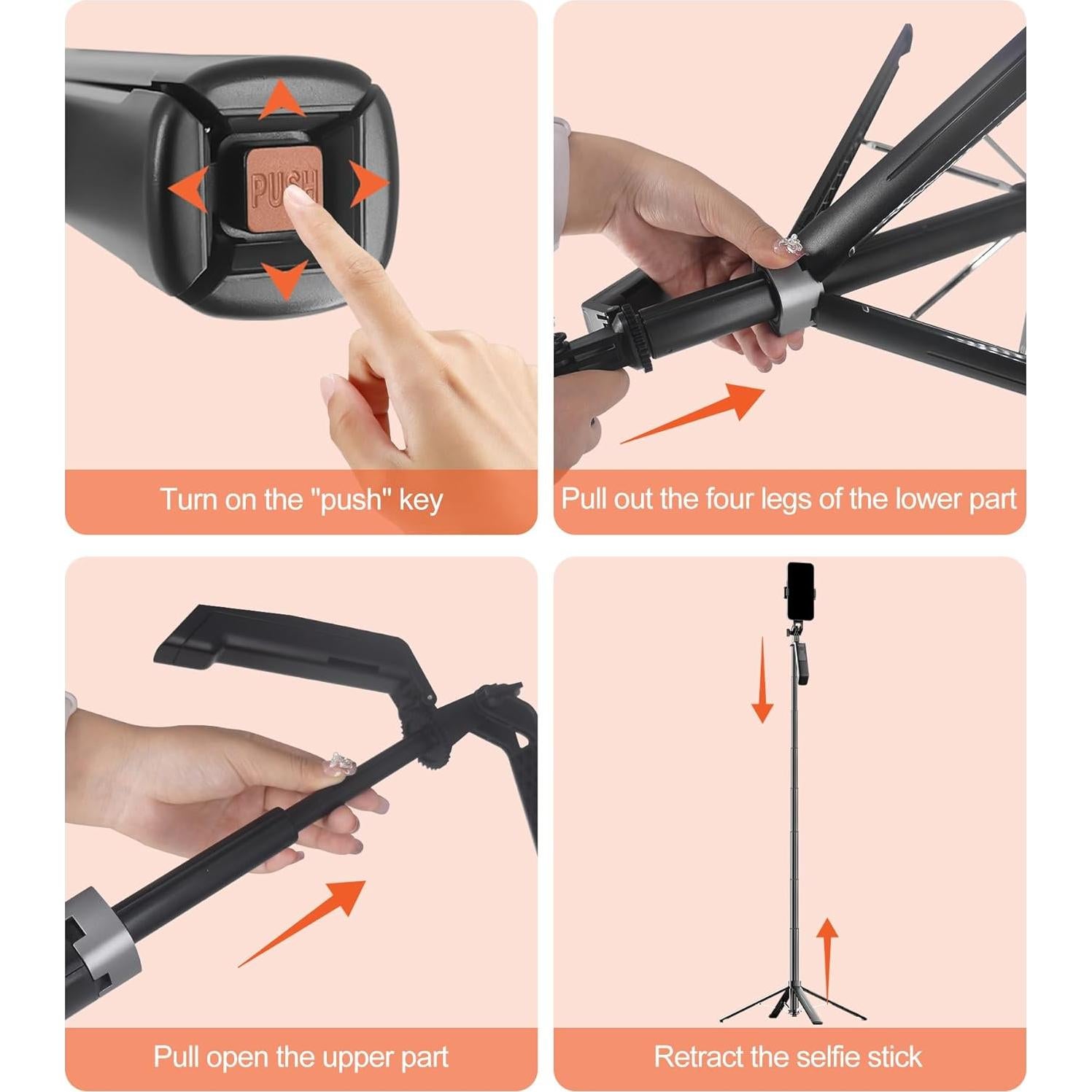 PUSH

Turn on the "push" key

Pull out the four legs of the lower part

Pull open the upper part

Retract the selfie stick