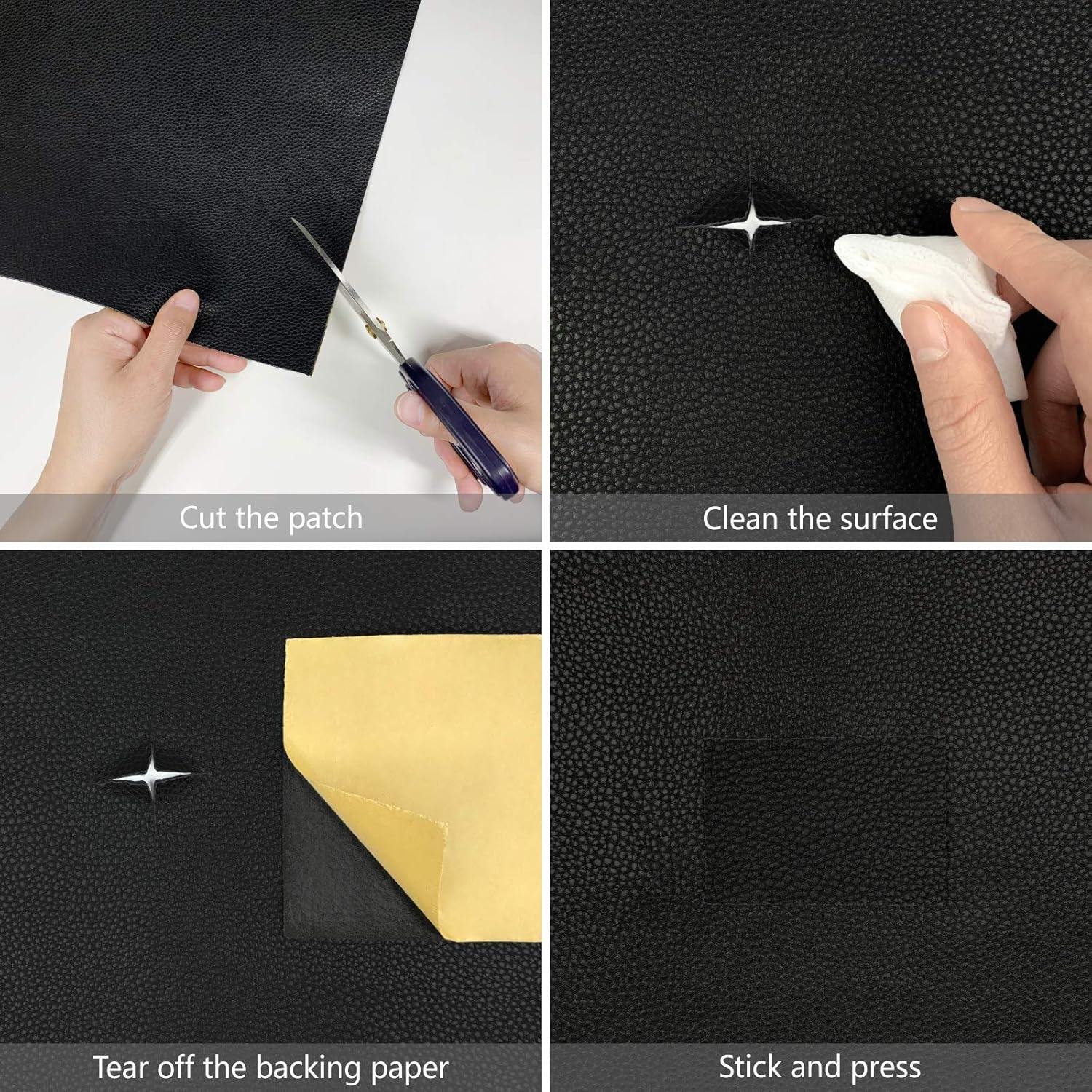 Cut the patch

Clean the surface

Tear off the backing paper

Stick and press