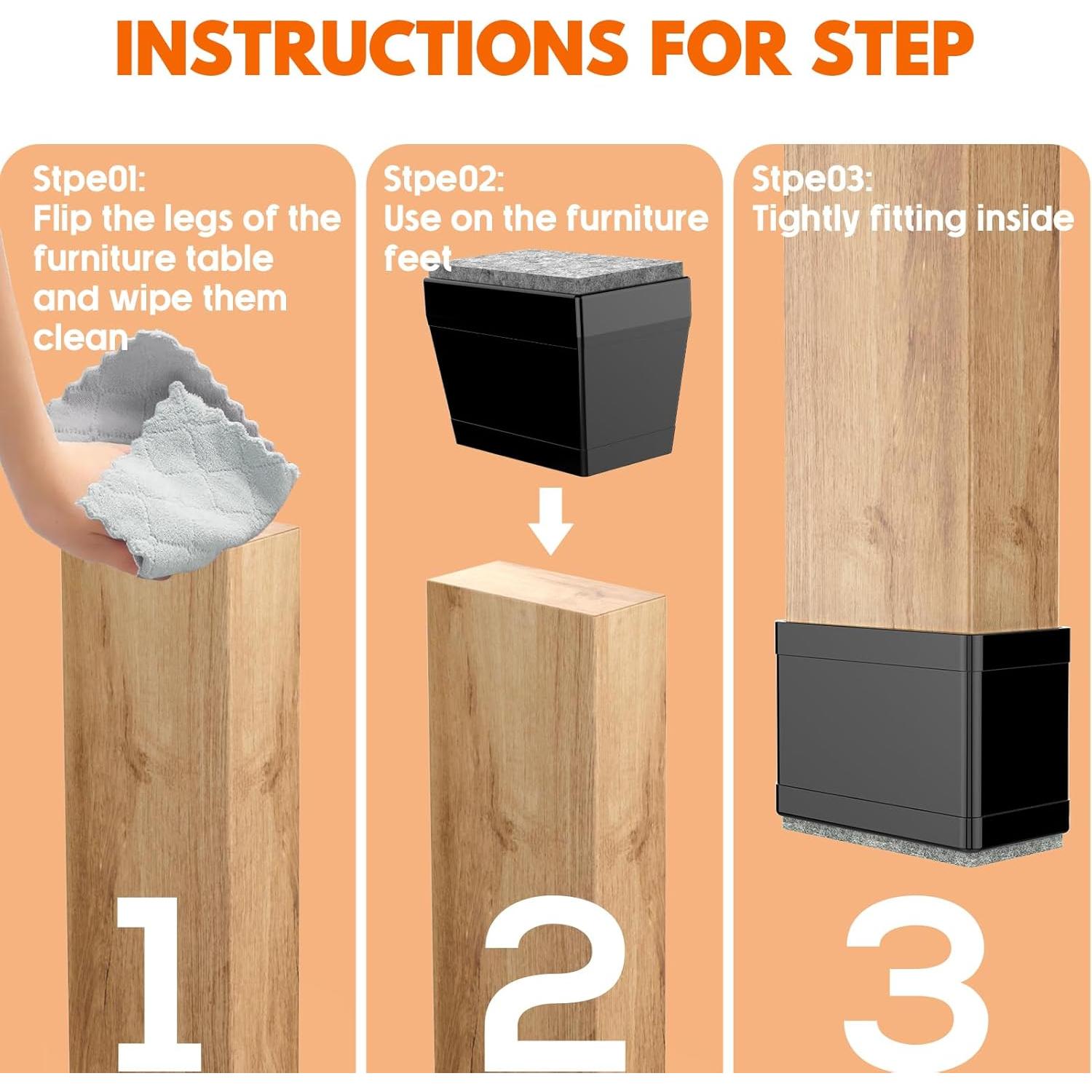 INSTRUCTIONS FOR STEP

Stpe01:
Flip the legs of the furniture table and wipe them clean

1

Stpe02:
Use on the furniture feet

2

Stpe03:
Tightly fitting inside

3