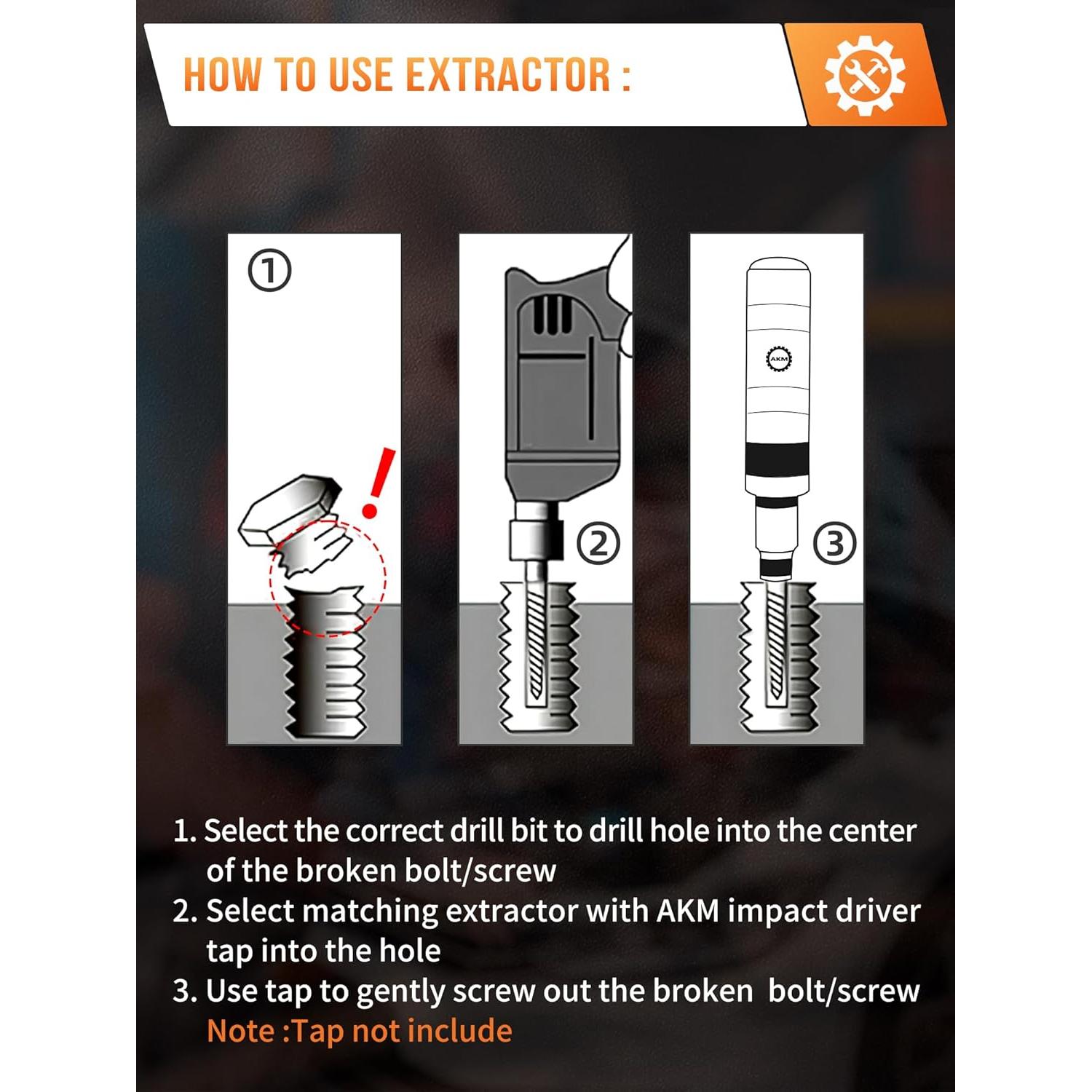 HOW TO USE EXTRACTOR :

①

!

②

AKM

③

1. Select the correct drill bit to drill hole into the center of the broken bolt/screw
2. Select matching extractor with AKM impact driver tap into the hole
3. Use tap to gently screw out the broken bolt/screw
Note :Tap not include