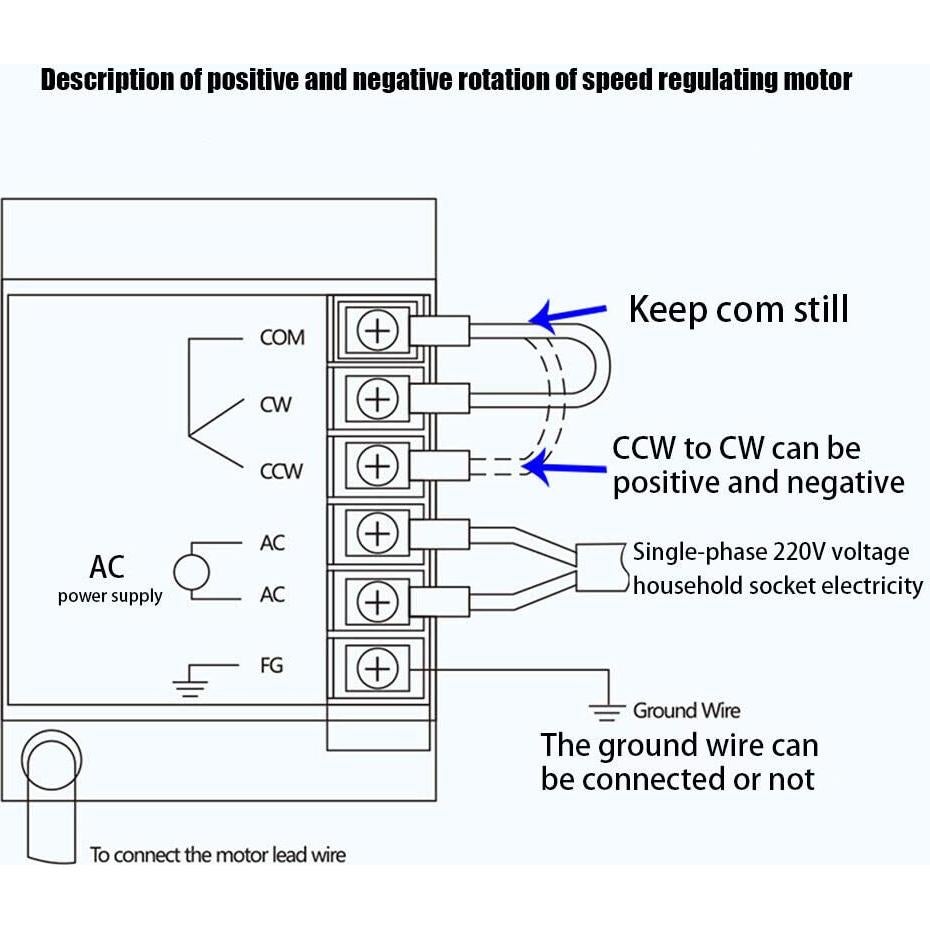 Description of positive and negative rotation of speed regulating motor

COM
CW
CCW
AC
AC
FG

AC
power supply

Keep com still

CCW to CW can be positive and negative

Single-phase 220V voltage household socket electricity

Ground Wire

The ground wire can be connected or not

To connect the motor lead wire