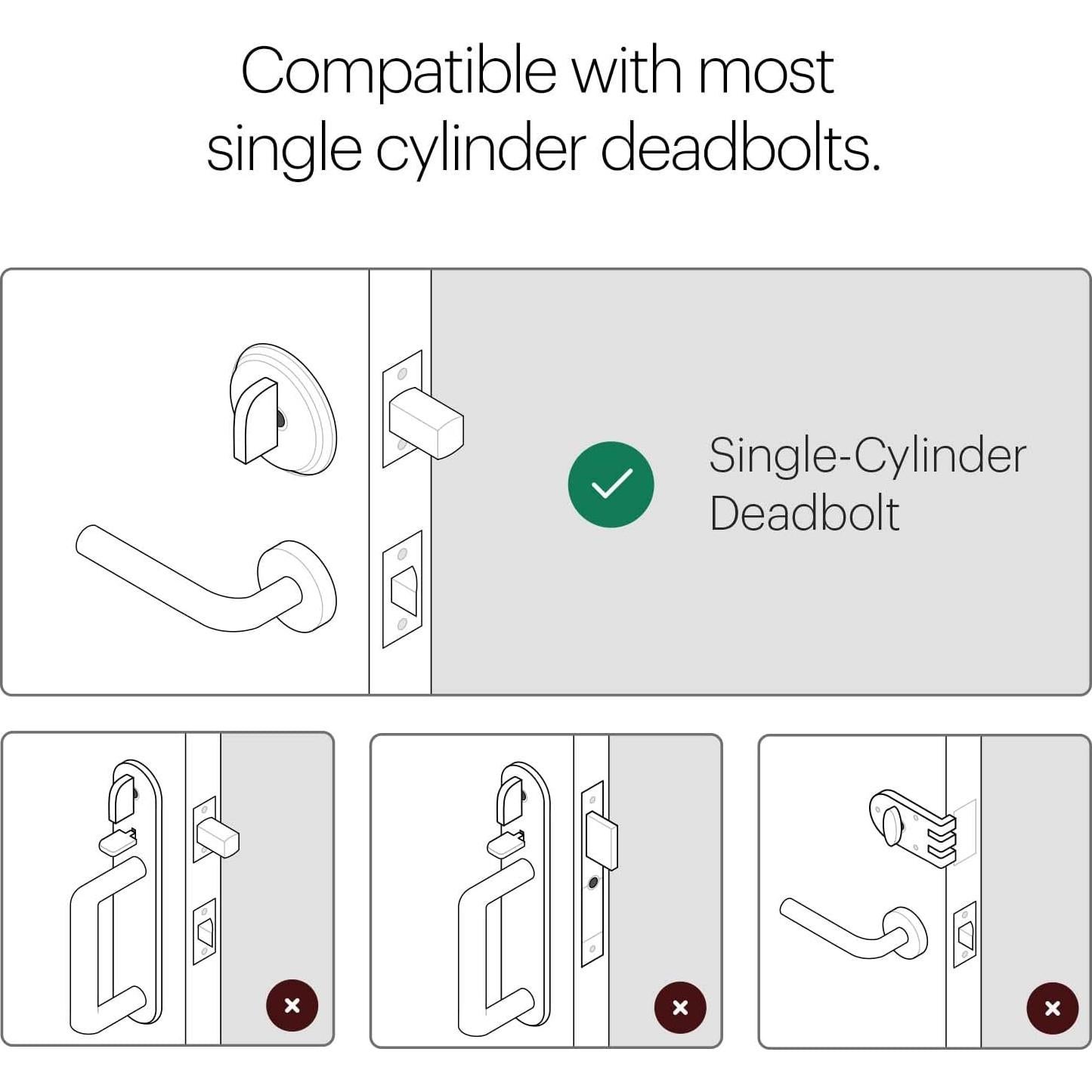 Compatible with most single cylinder deadbolts.

Single-Cylinder Deadbolt