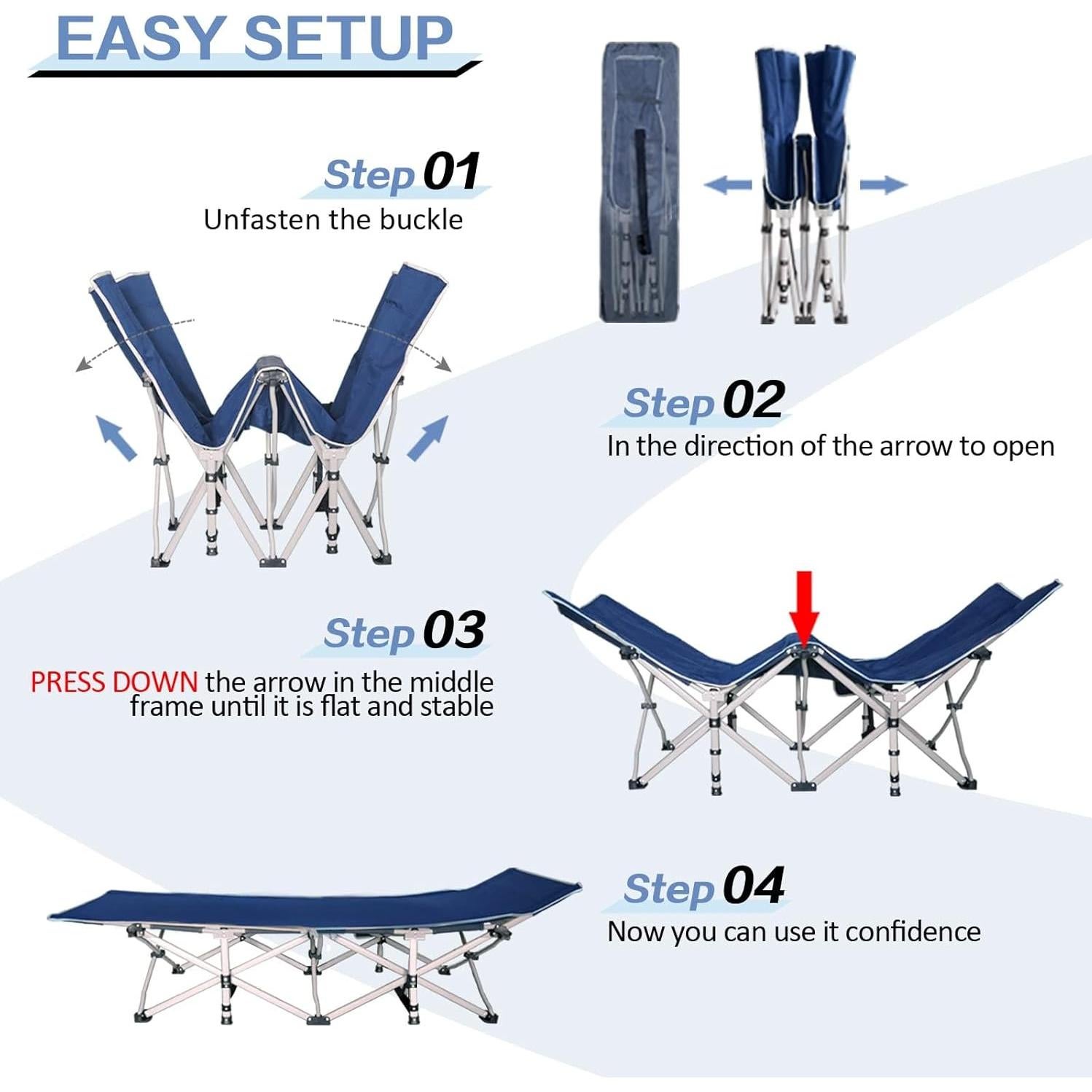 EASY SETUP

Step 01
Unfasten the buckle

Step 02
In the direction of the arrow to open

Step 03
PRESS DOWN the arrow in the middle frame until it is flat and stable

Step 04
Now you can use it confidence