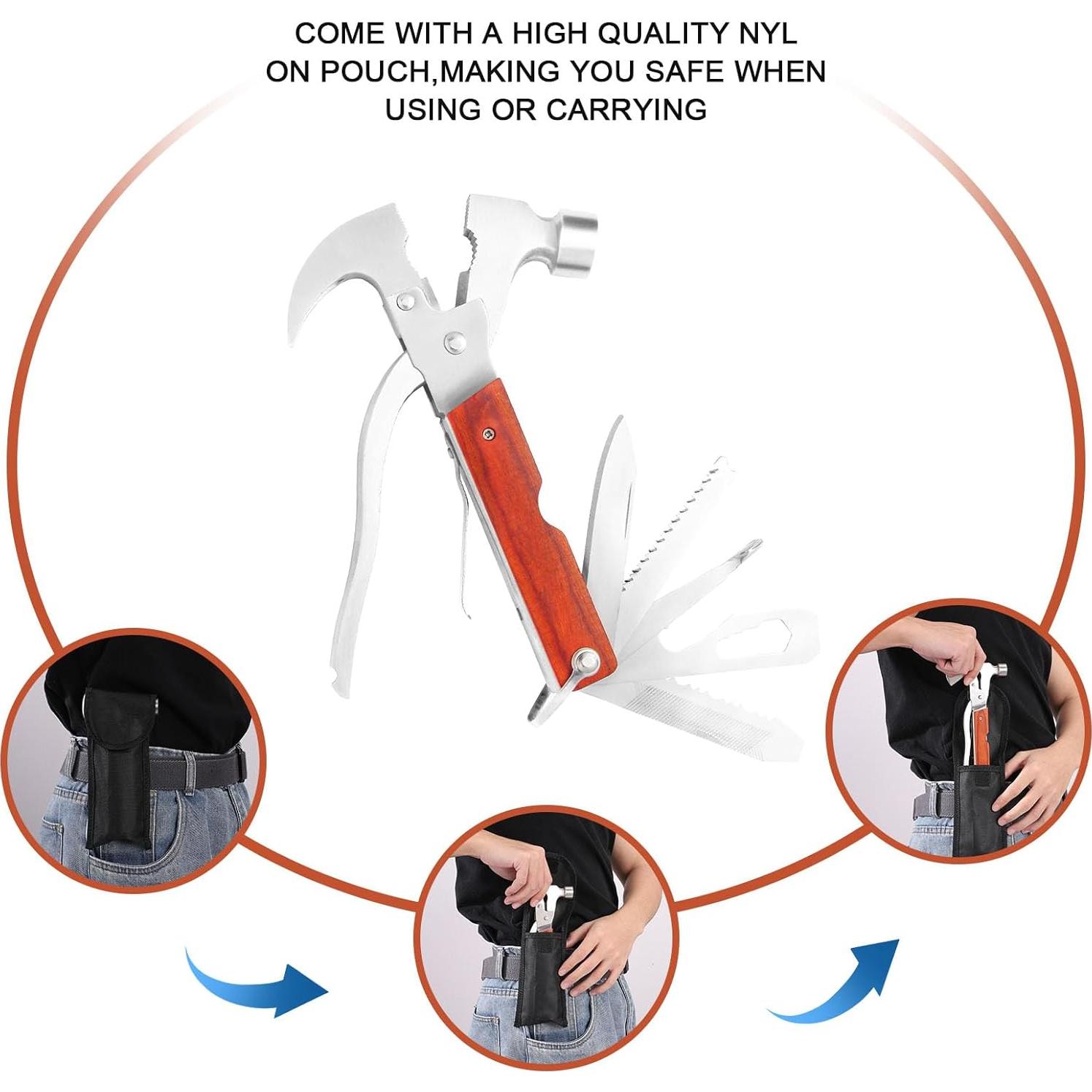 COME WITH A HIGH QUALITY NYL ON POUCH,MAKING YOU SAFE WHEN USING OR CARRYING