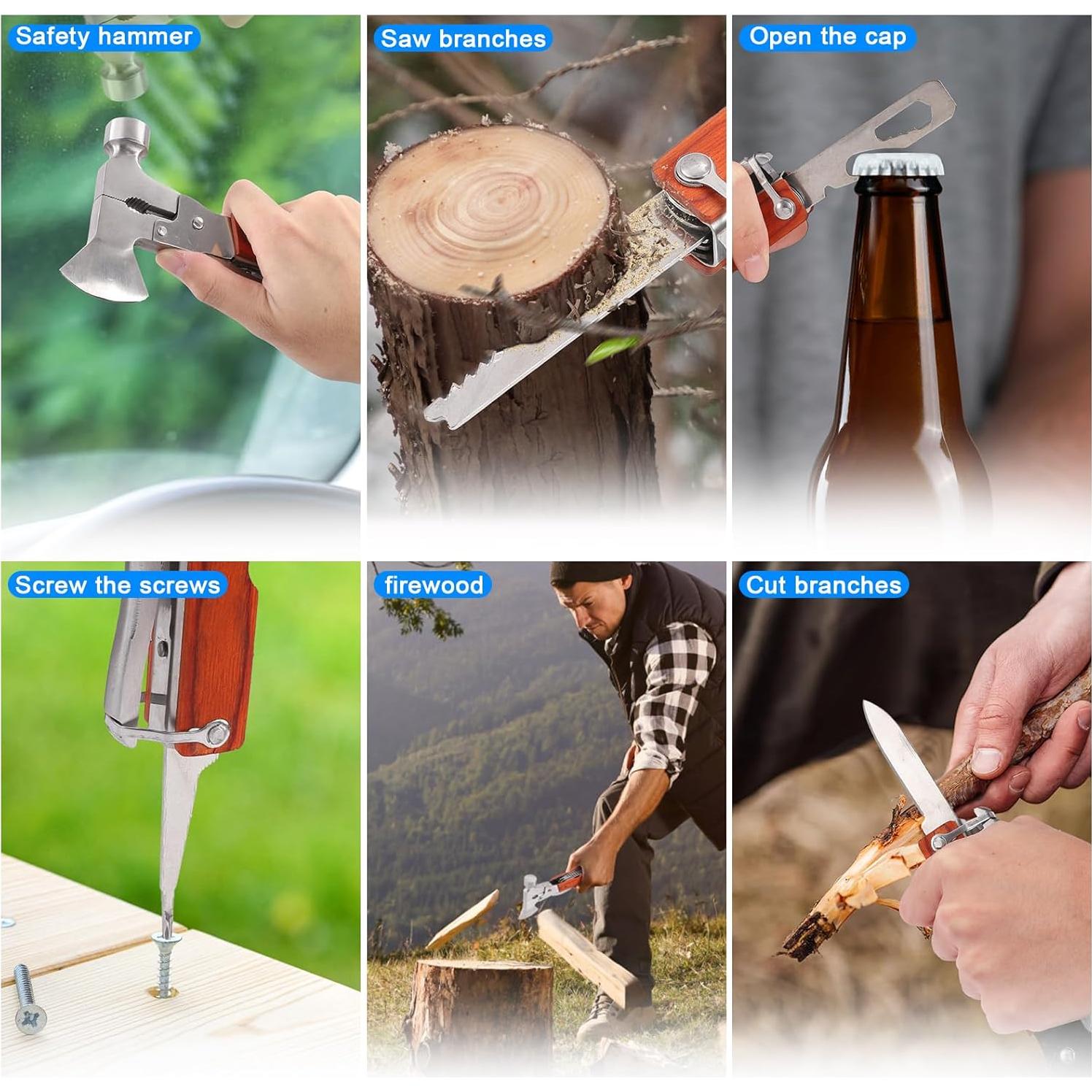 Safety hammer

Saw branches

Open the cap

Screw the screws

firewood

Cut branches