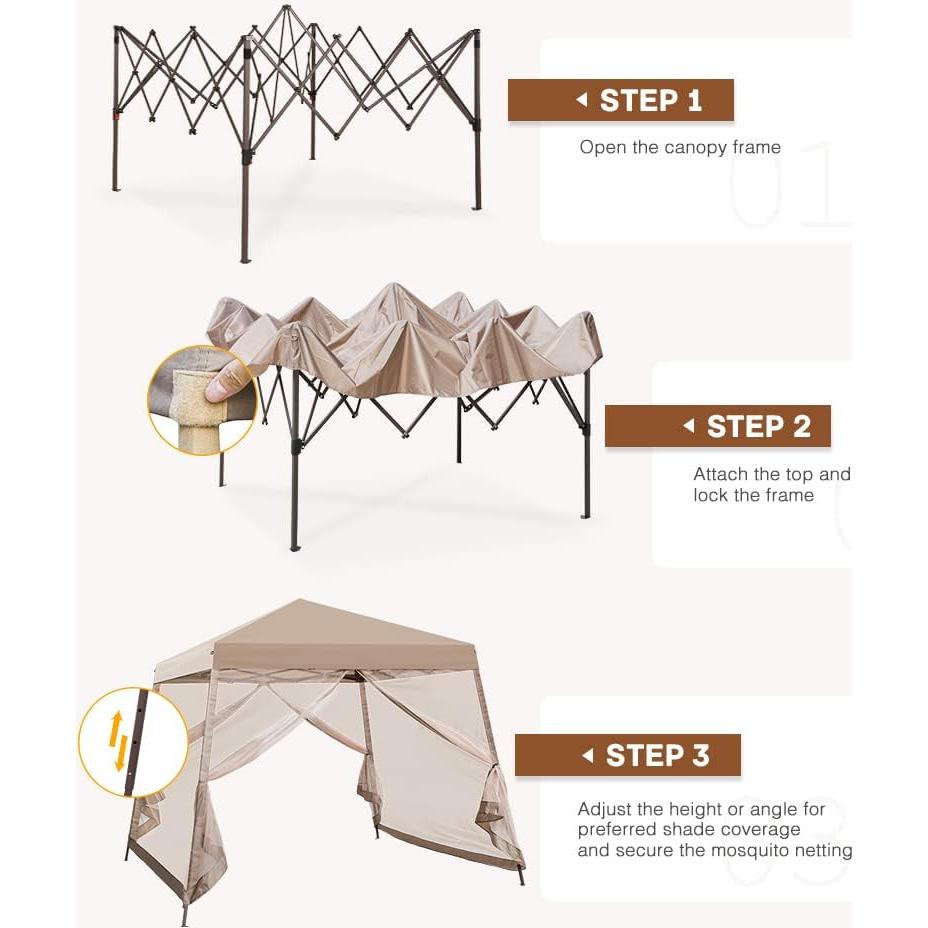 STEP 1

Open the canopy frame

01

STEP 2

Attach the top and lock the frame

STEP 3

Adjust the height or angle for preferred shade coverage and secure the mosquito netting

03