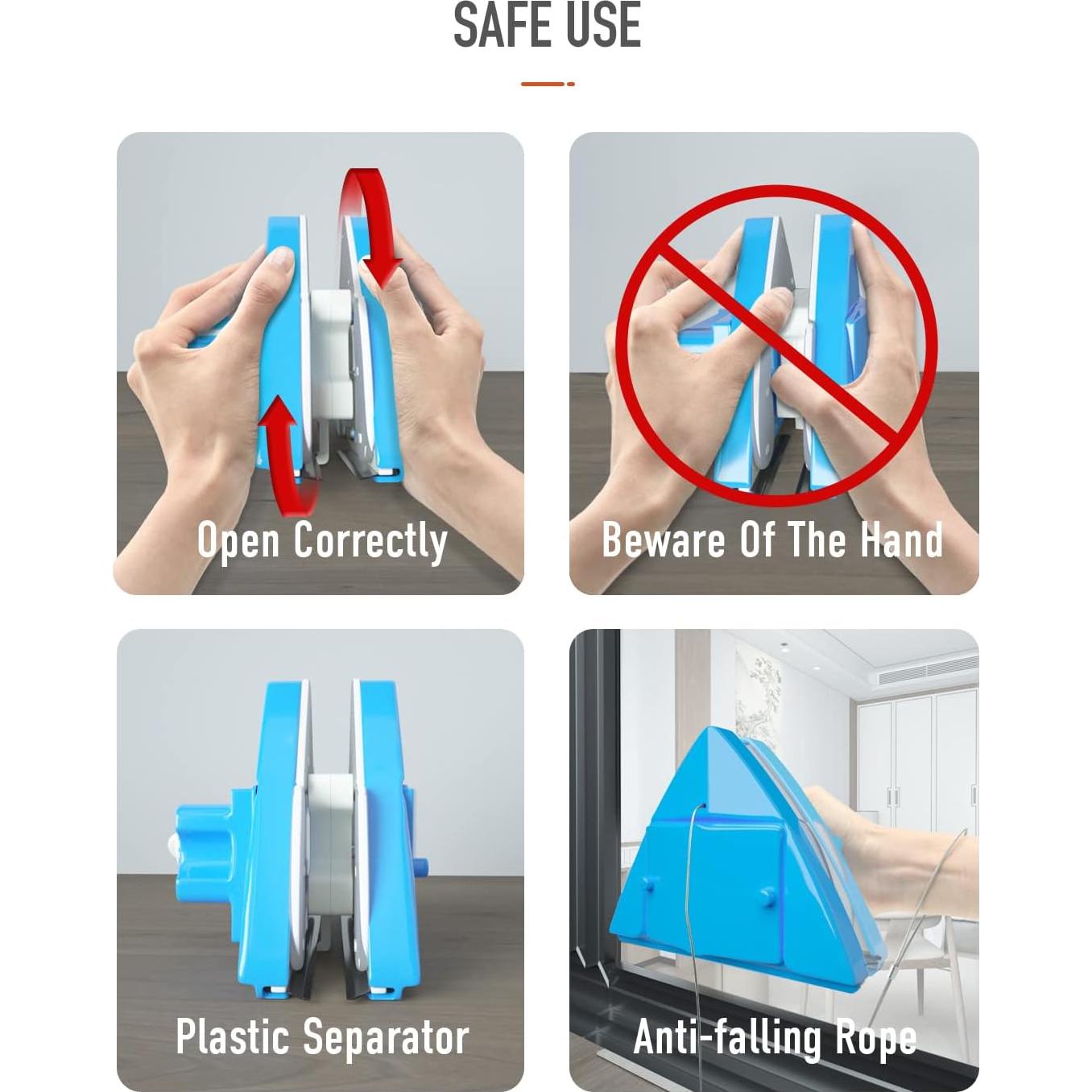 SAFE USE

Open Correctly

Beware Of The Hand

Plastic Separator

Anti-falling Rope