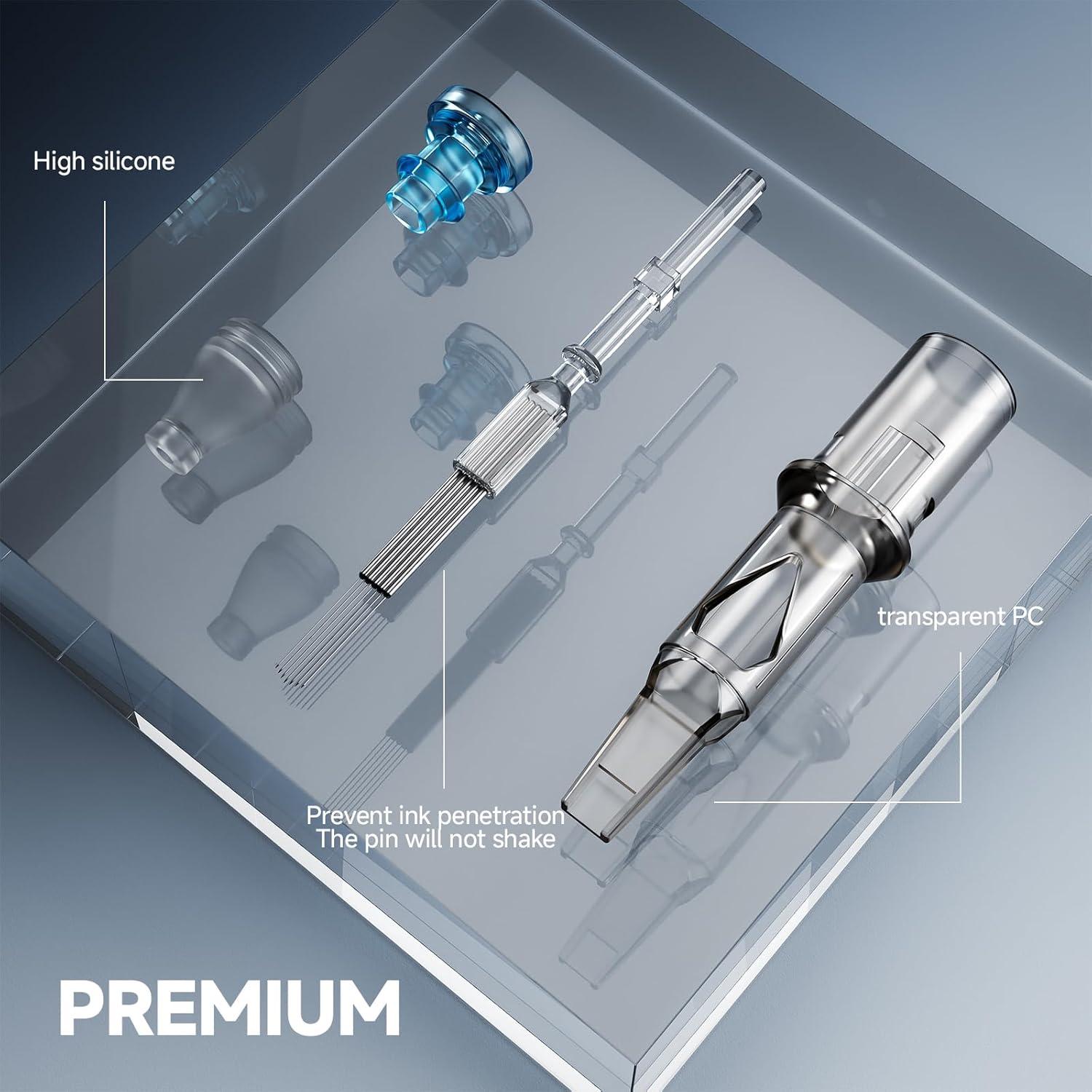 High silicone

transparent PC

Prevent ink penetration
The pin will not shake

PREMIUM