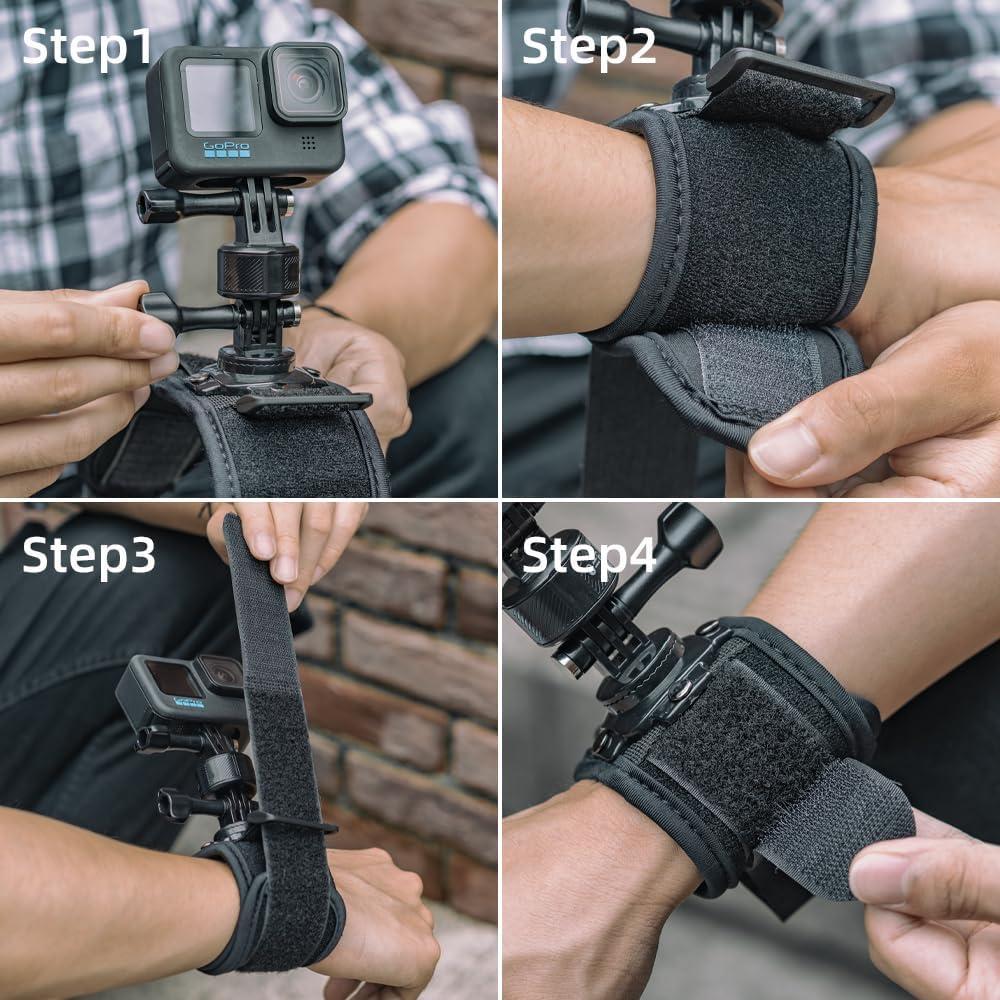 Step1

GoPro

Step2

Step3

Step4