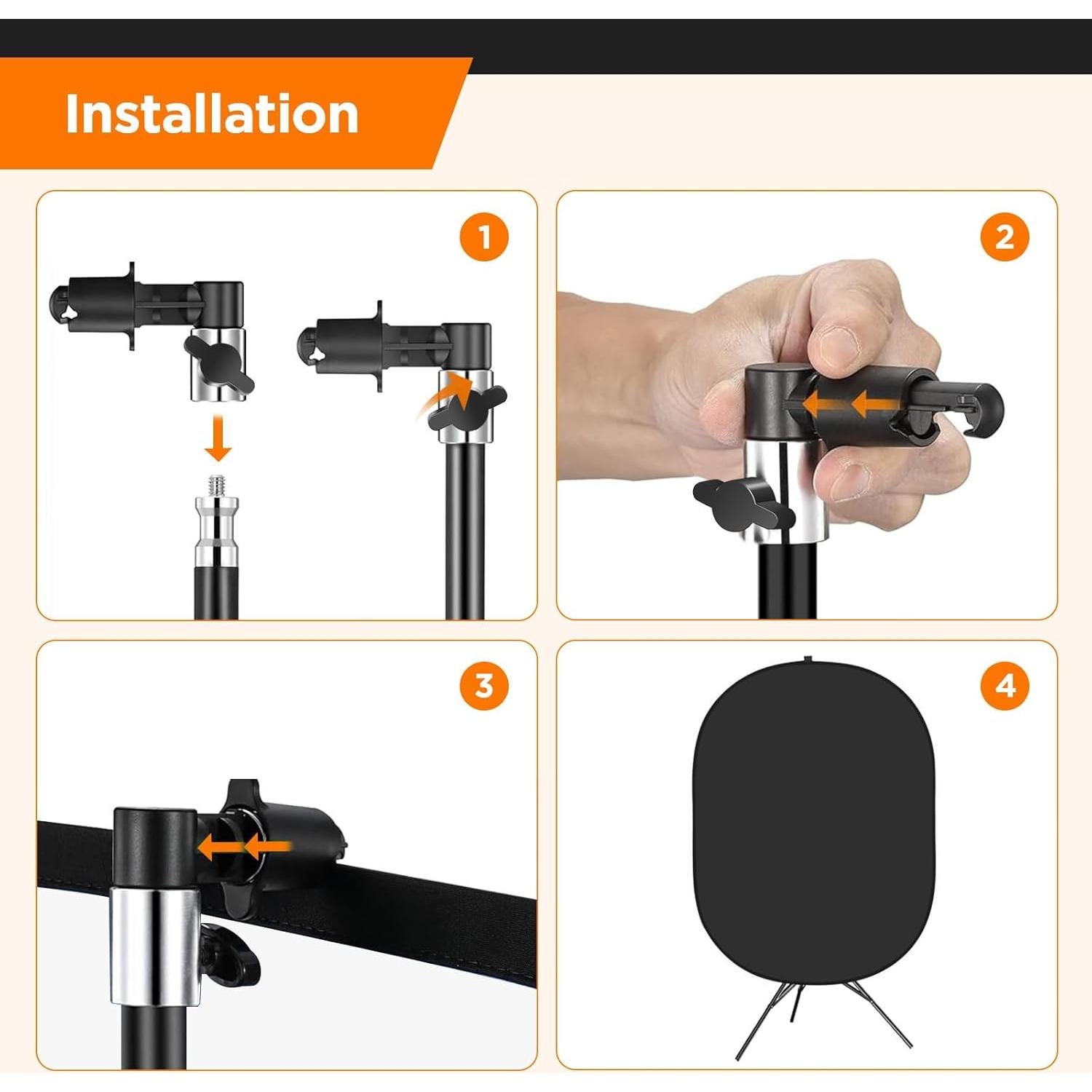 Installation

1

2

3

4