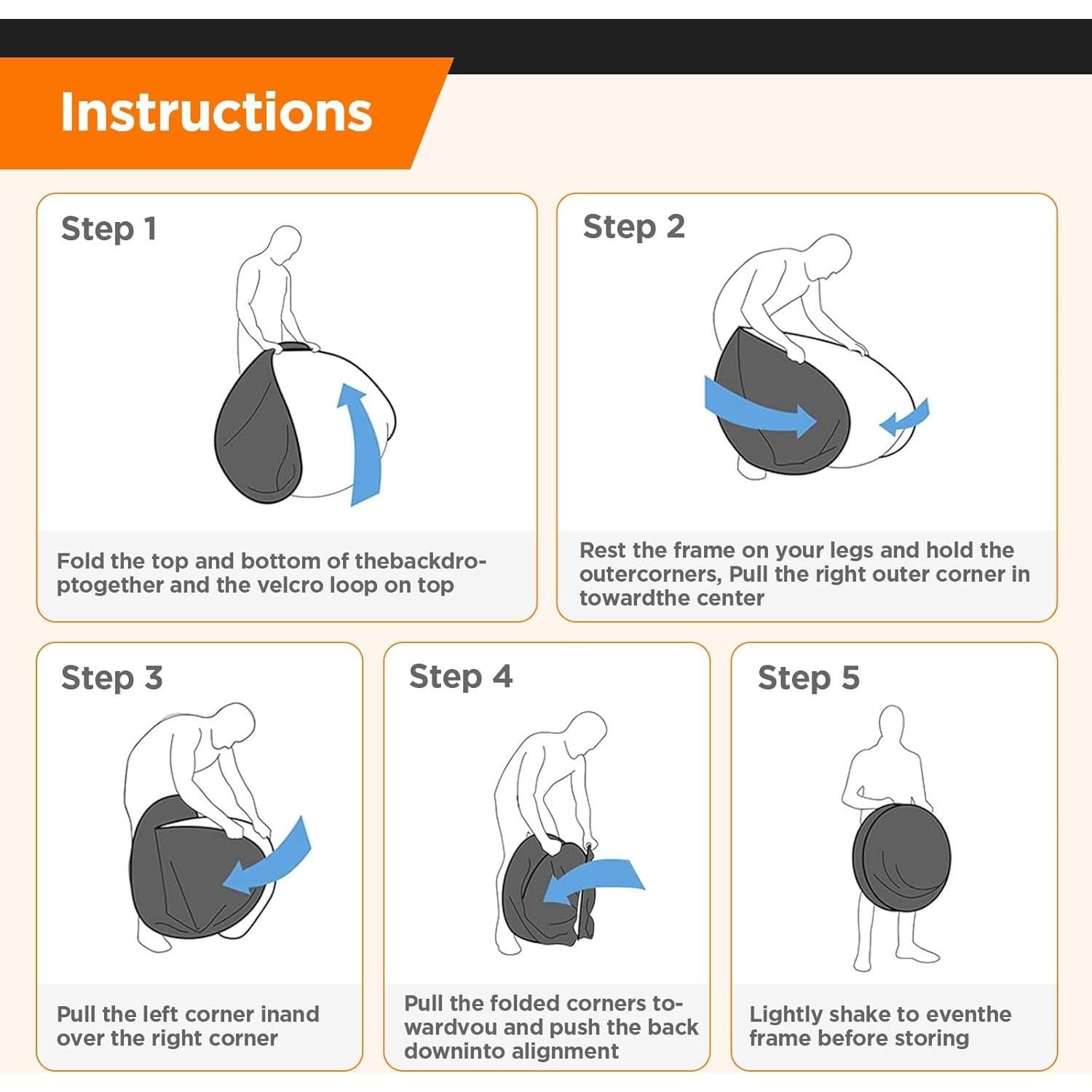 Instructions

Step 1

Fold the top and bottom of thebackdroptogether and the velcro loop on top

Step 2

Rest the frame on your legs and hold the outercorners, Pull the right outer corner in towardthe center

Step 3

Pull the left corner inand over the right corner

Step 4

Pull the folded corners towardvou and push the back downinto alignment

Step 5

Lightly shake to eventhe frame before storing