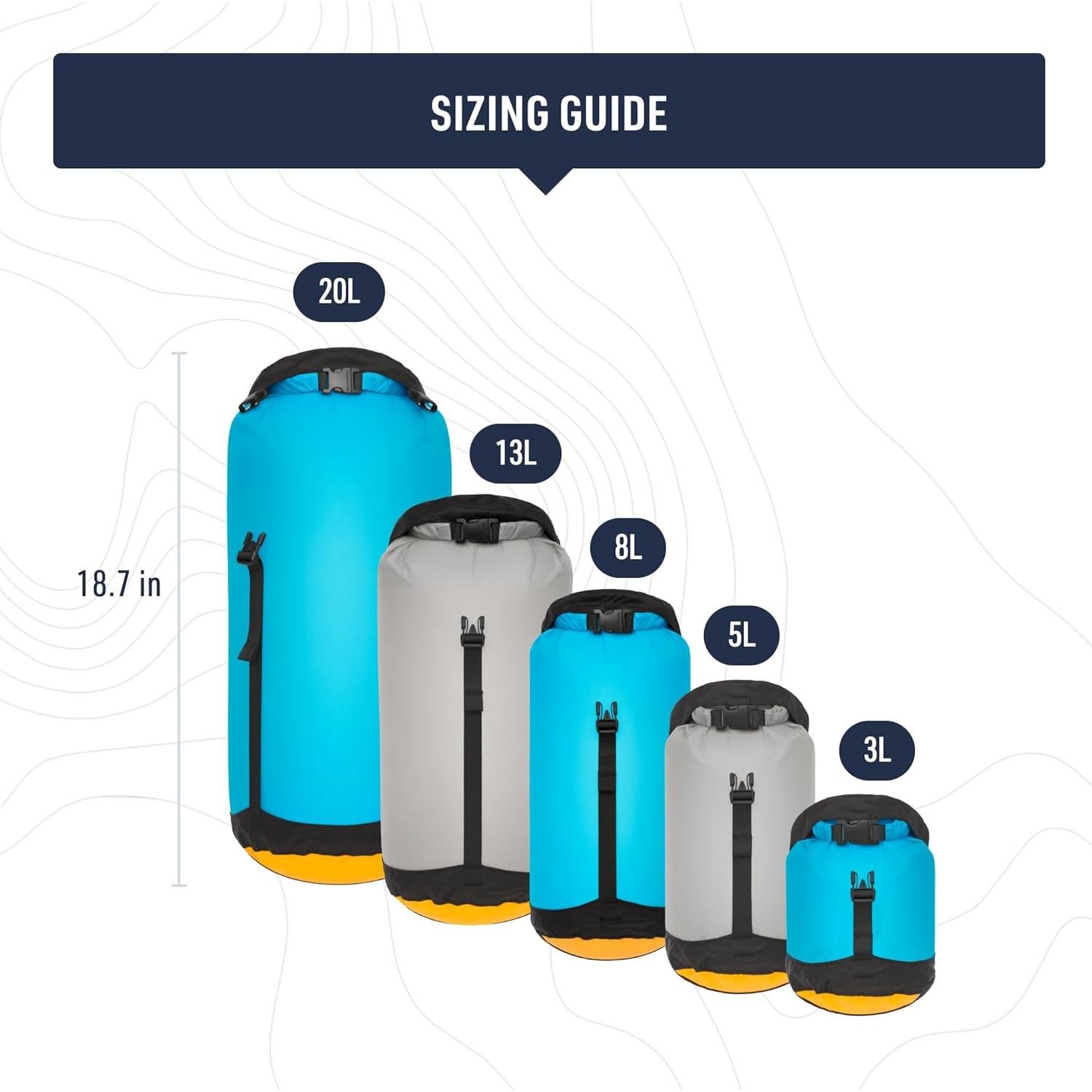 SIZING GUIDE

20L

13L

8L

5L

3L

18.7 in