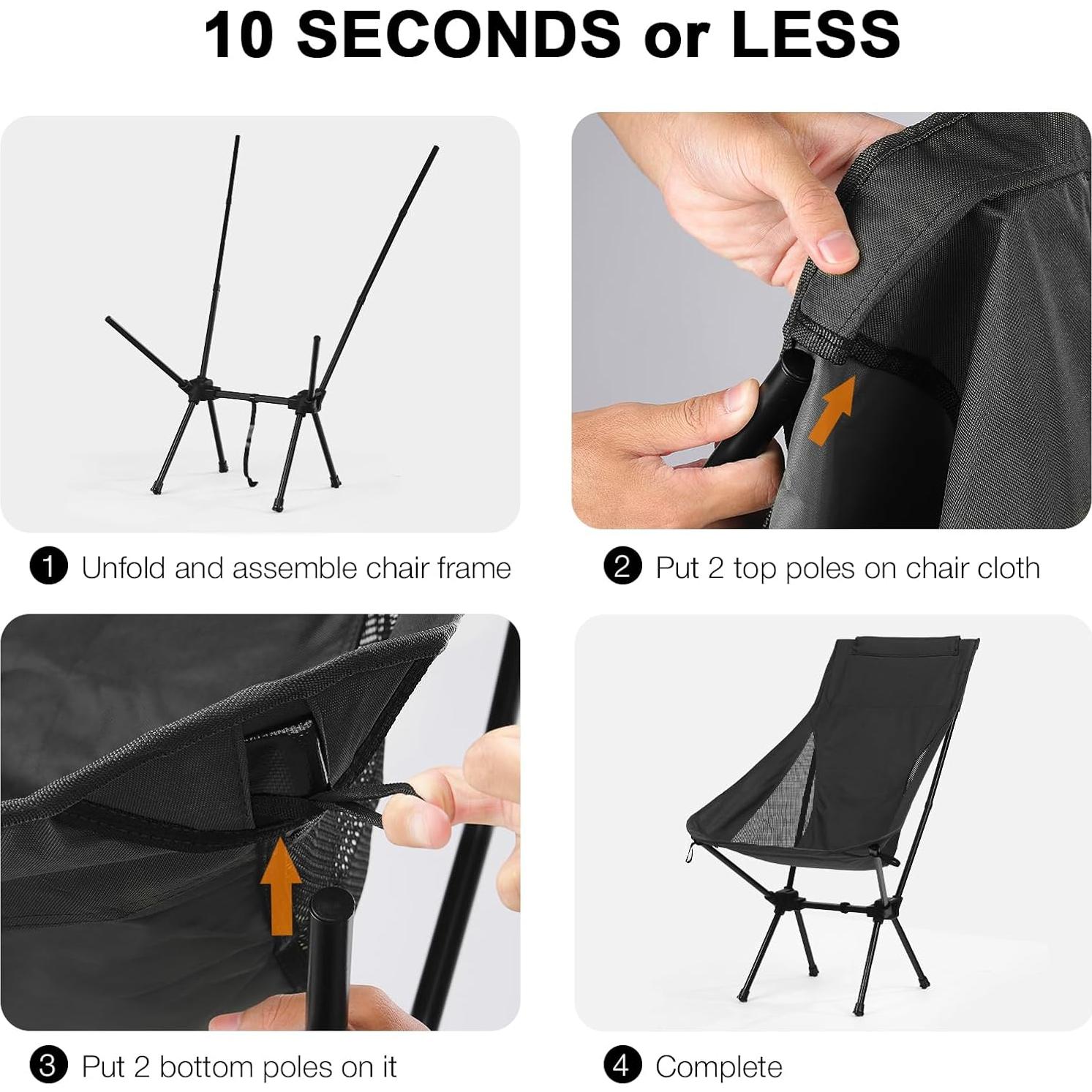 10 SECONDS or LESS

1 Unfold and assemble chair frame

2 Put 2 top poles on chair cloth

3 Put 2 bottom poles on it

4 Complete