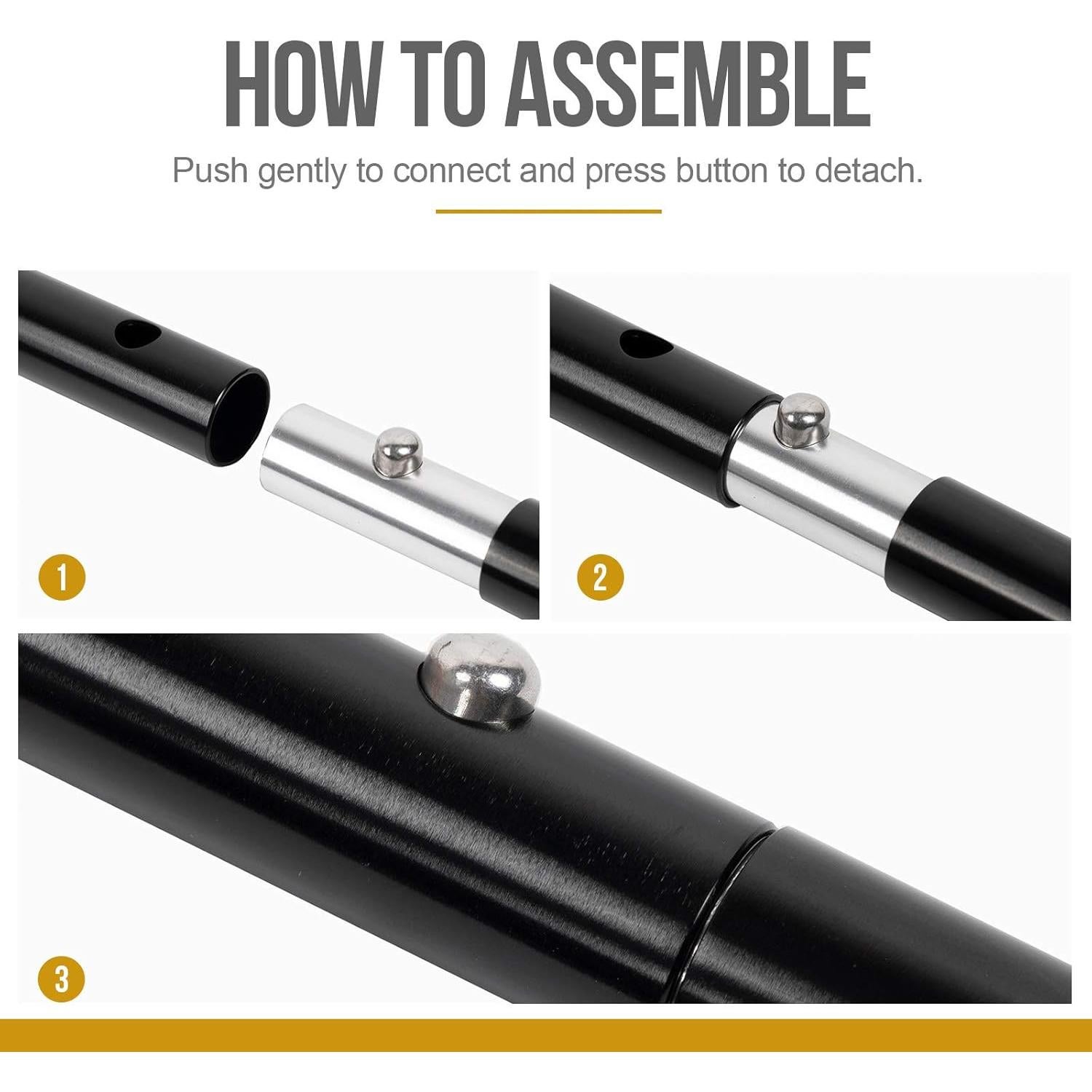 HOW TO ASSEMBLE

Push gently to connect and press button to detach.

1

2

3