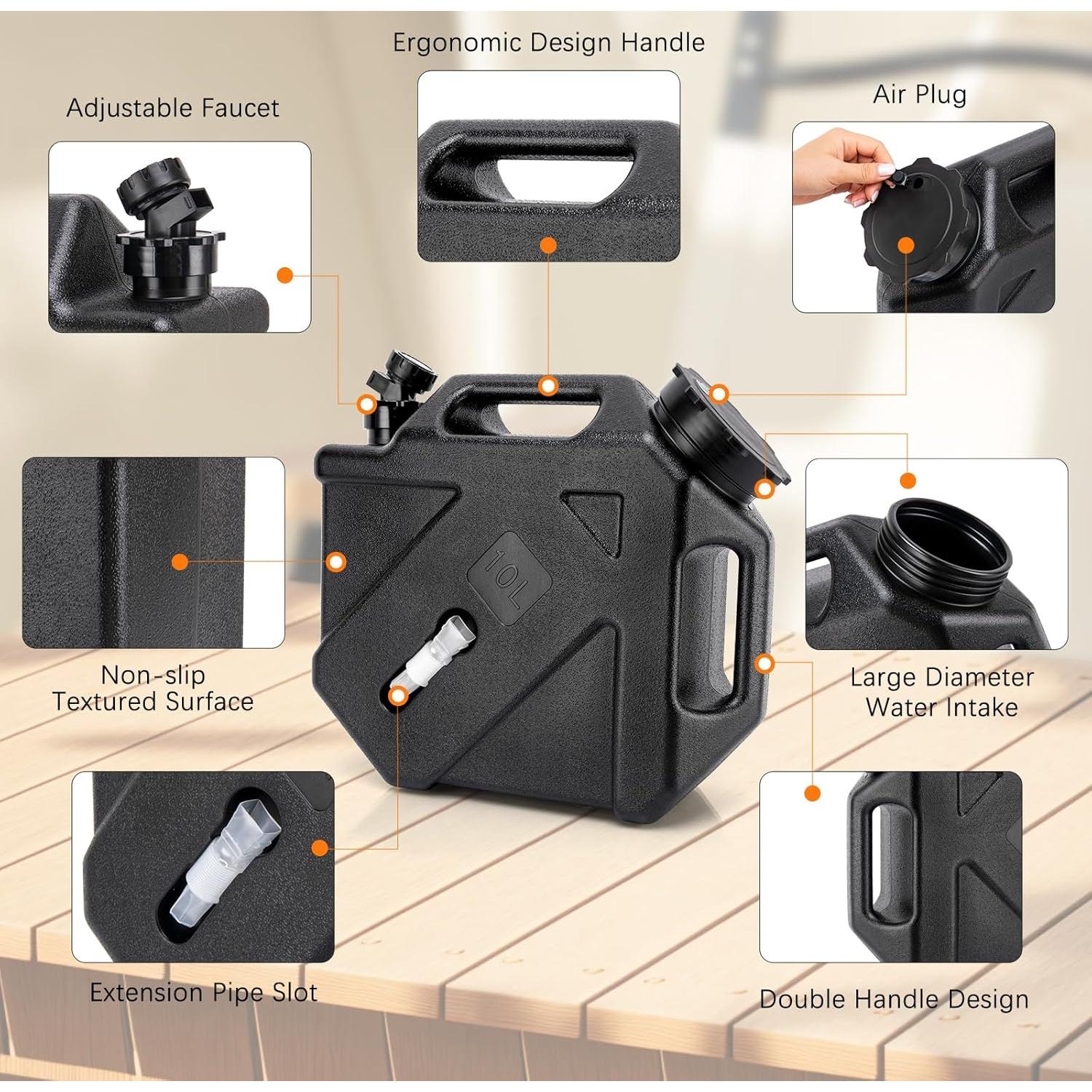 Ergonomic Design Handle

Adjustable Faucet

Air Plug

10L

Non-slip Textured Surface

Large Diameter Water Intake

Extension Pipe Slot

Double Handle Design