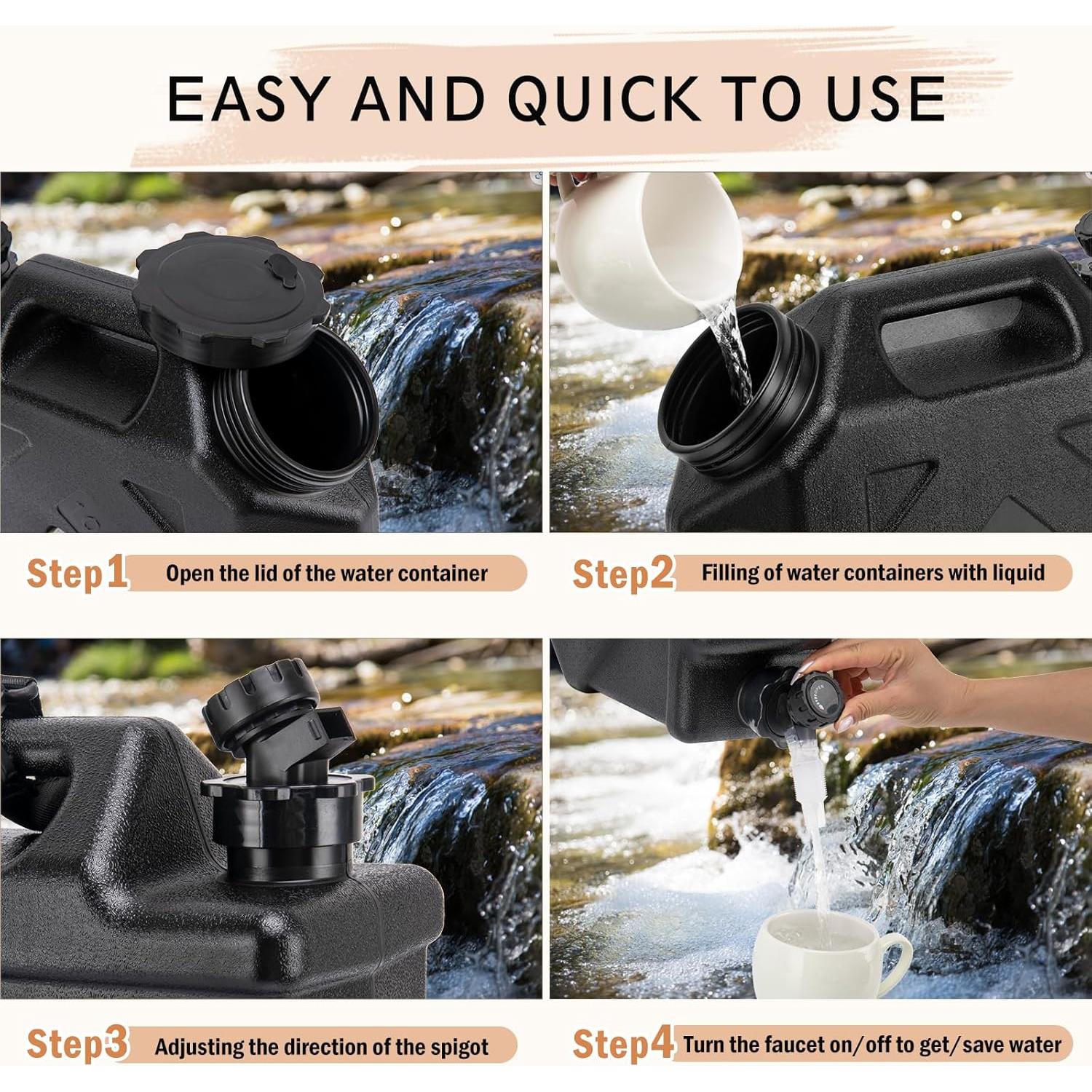 EASY AND QUICK TO USE

Step1 Open the lid of the water container

Step2 Filling of water containers with liquid

Step3 Adjusting the direction of the spigot

Step4 Turn the faucet on/off to get/save water