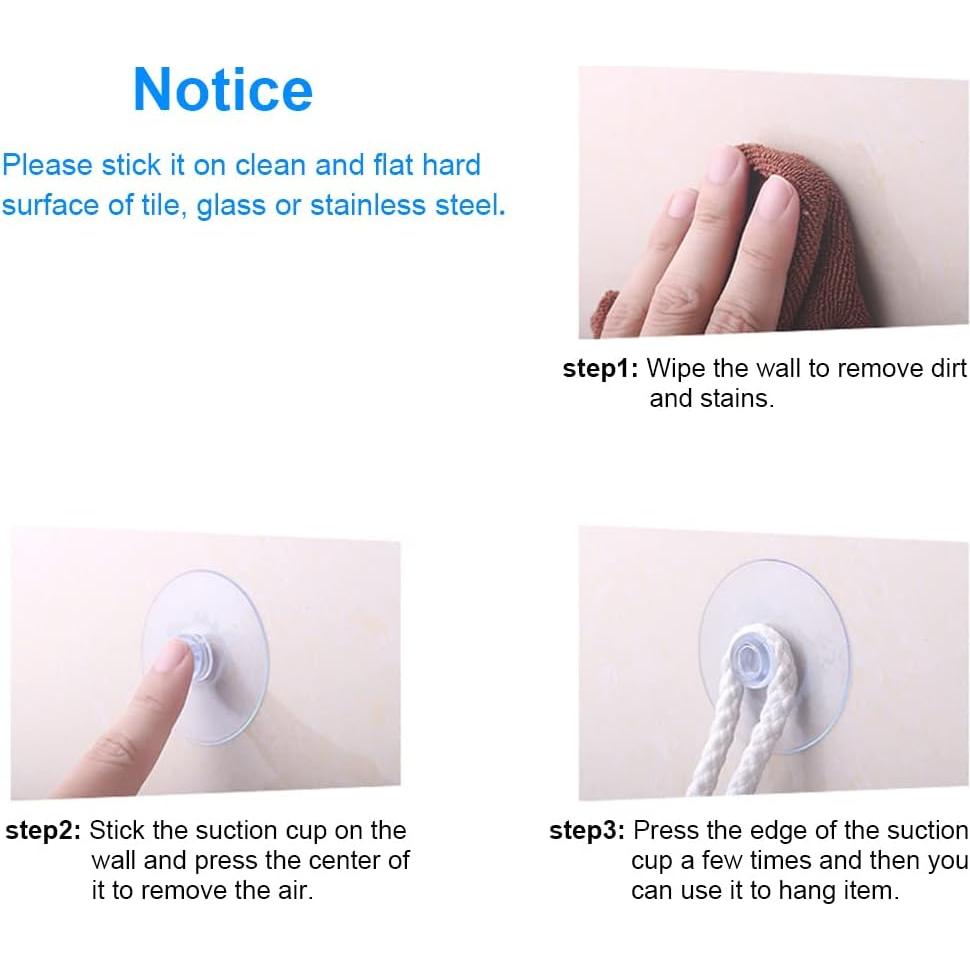 Notice

Please stick it on clean and flat hard surface of tile, glass or stainless steel.

step1: Wipe the wall to remove dirt and stains.

step2: Stick the suction cup on the wall and press the center of it to remove the air.

step3: Press the edge of the suction cup a few times and then you can use it to hang item.