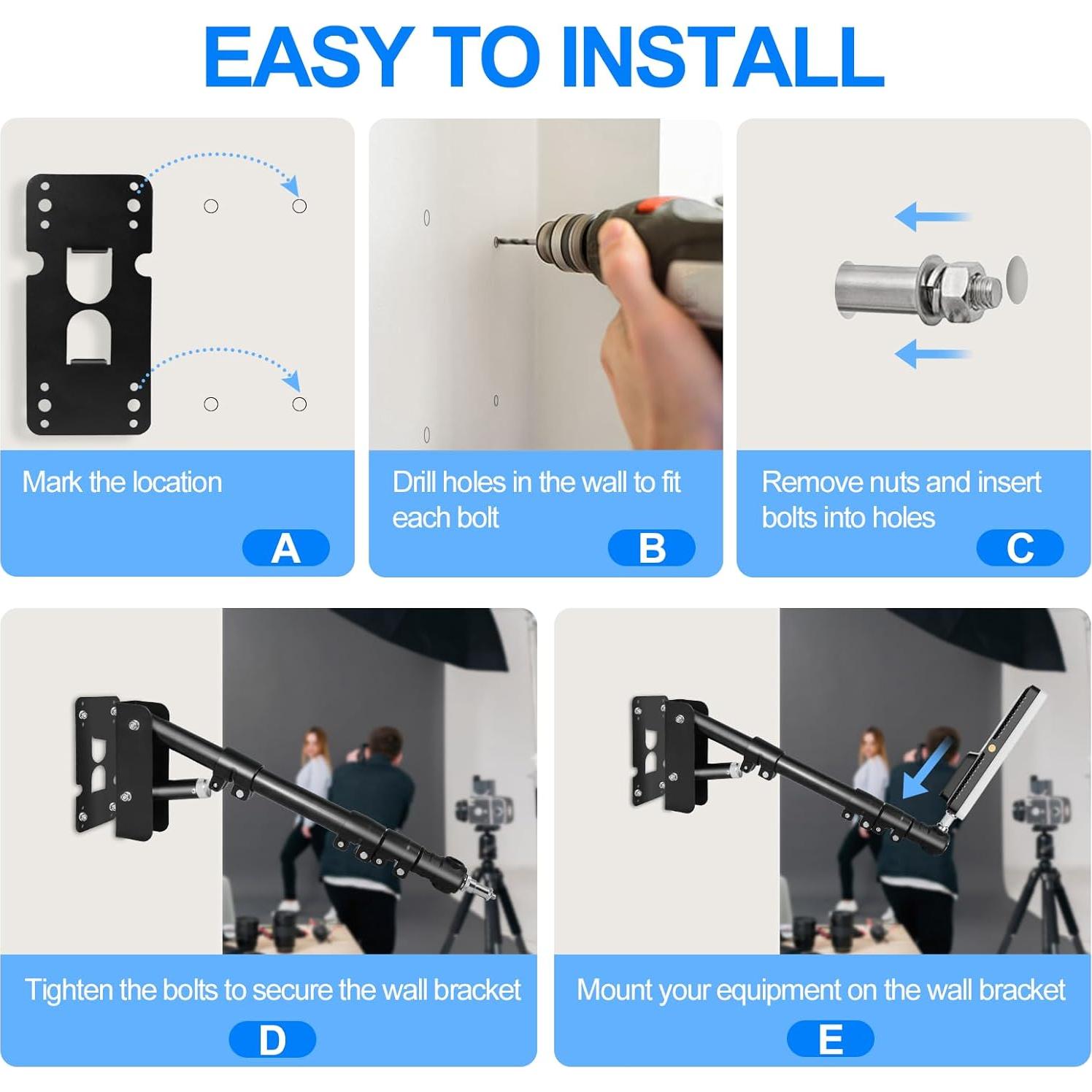 EASY TO INSTALL

Mark the location

A

Drill holes in the wall to fit each bolt

B

Remove nuts and insert bolts into holes

C

Tighten the bolts to secure the wall bracket

D

Mount your equipment on the wall bracket

E