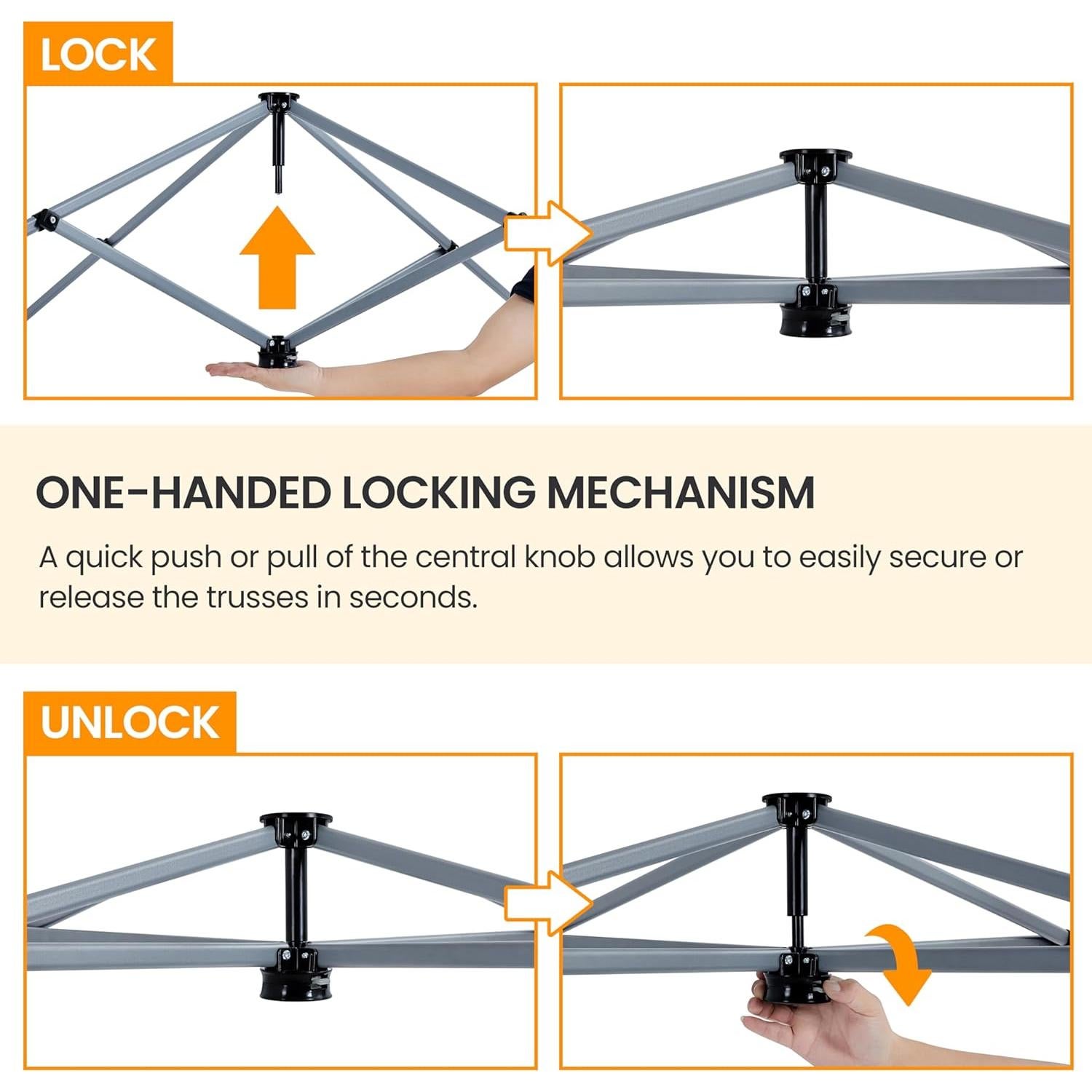 LOCK

ONE-HANDED LOCKING MECHANISM

A quick push or pull of the central knob allows you to easily secure or release the trusses in seconds.

UNLOCK