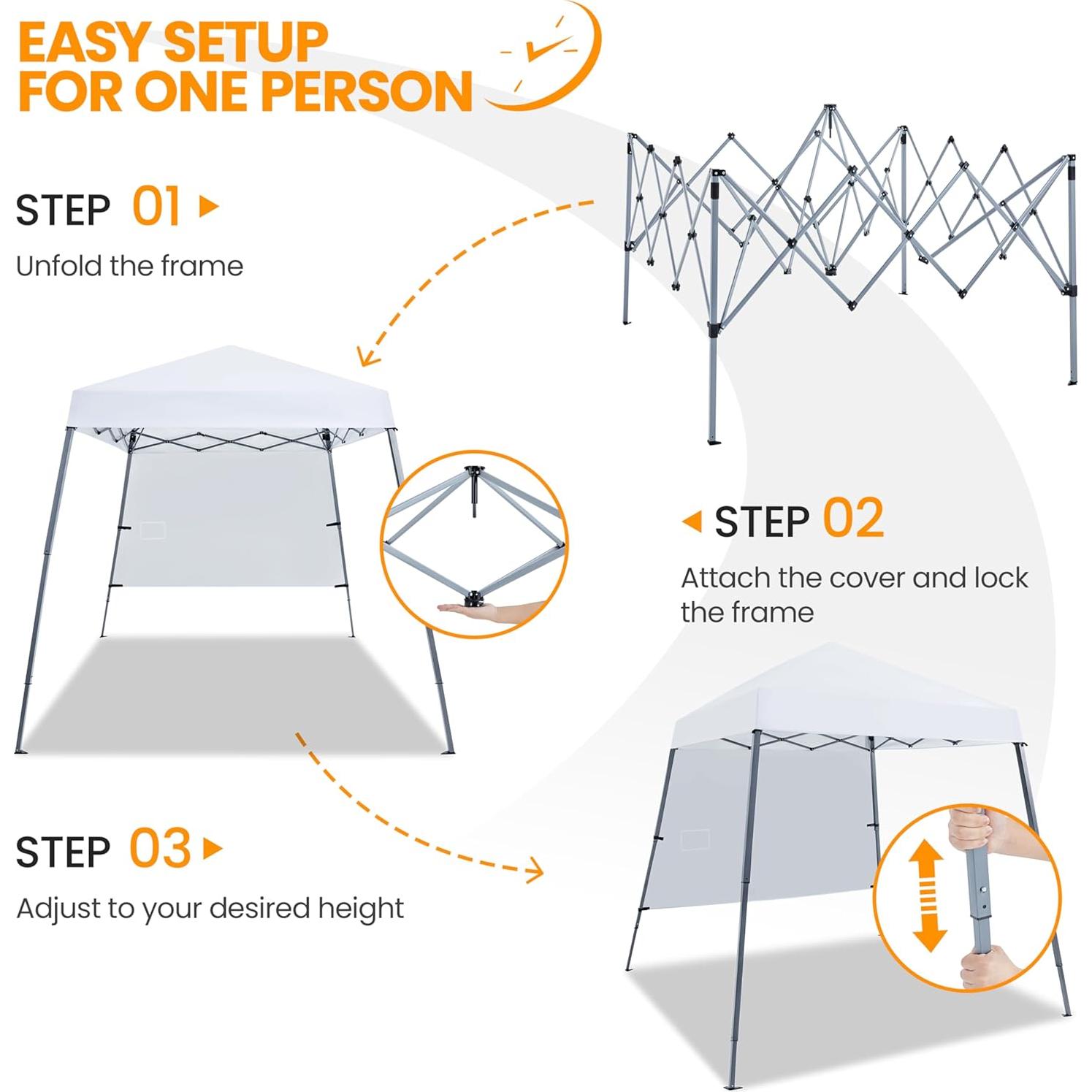 EASY SETUP FOR ONE PERSON

STEP 01

Unfold the frame

STEP 02

Attach the cover and lock the frame

STEP 03

Adjust to your desired height