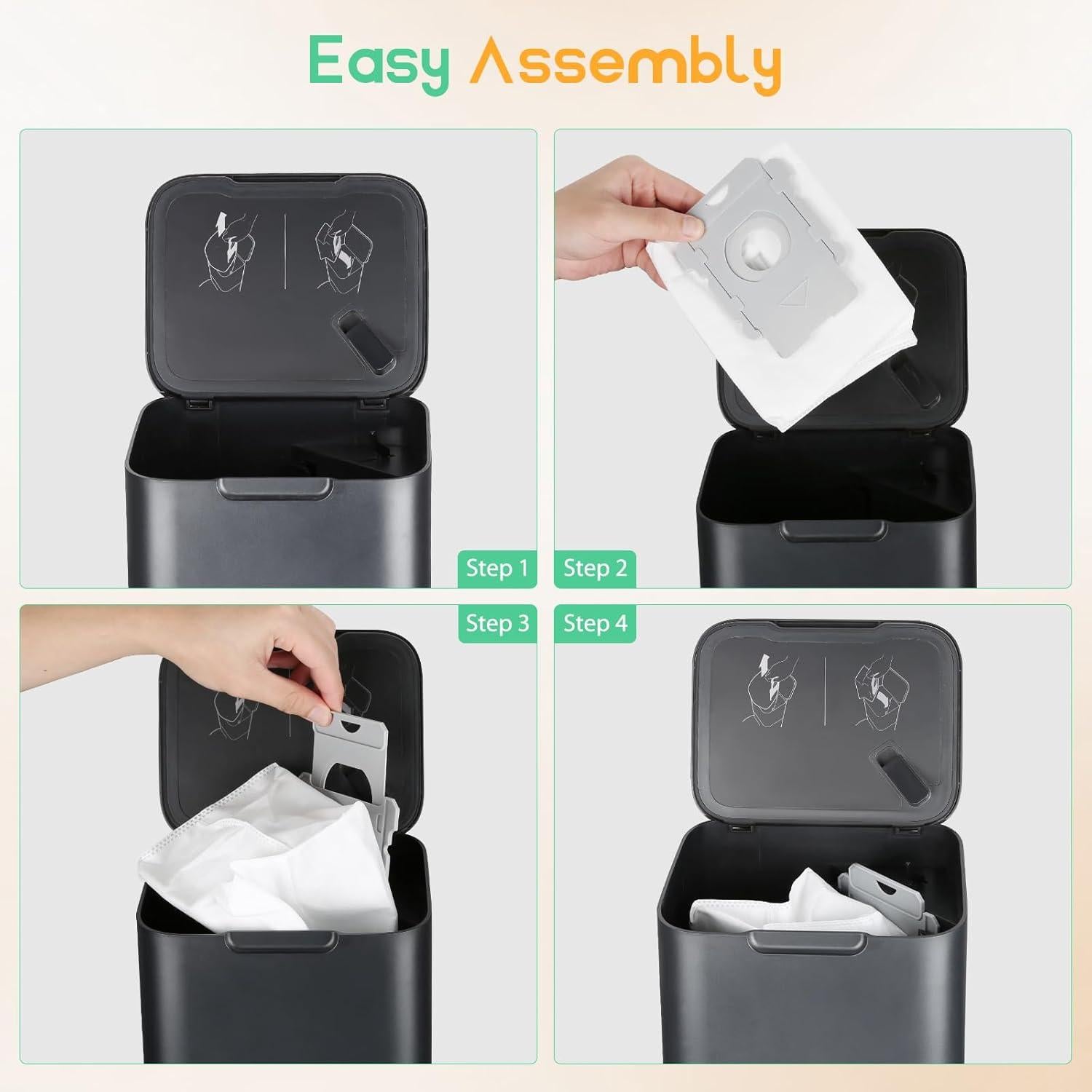 Easy Assembly

Step 1

Step 2

Step 3

Step 4