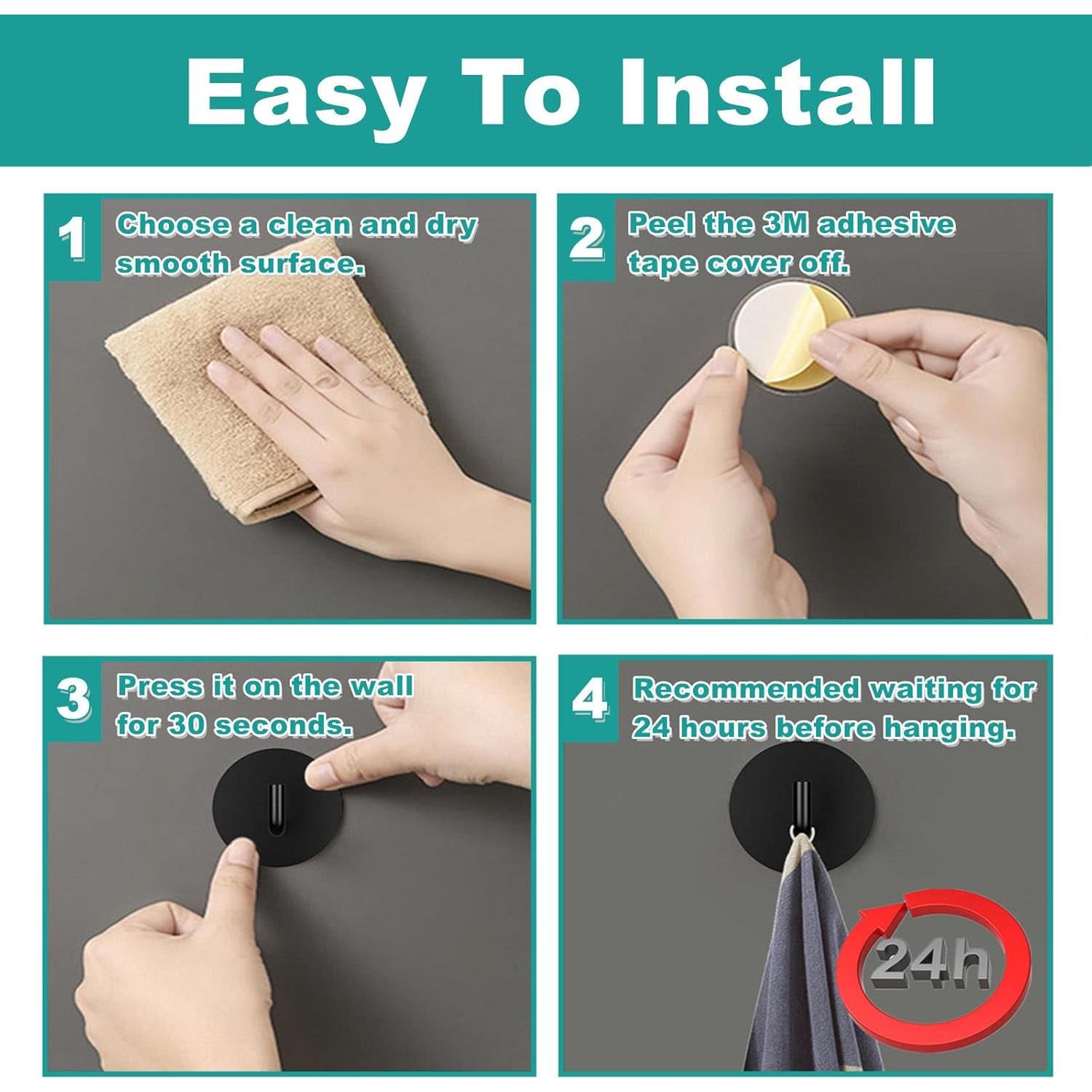 Easy To Install

1 Choose a clean and dry smooth surface.

2 Peel the 3M adhesive tape cover off.

3 Press it on the wall for 30 seconds.

4 Recommended waiting for 24 hours before hanging.

24h