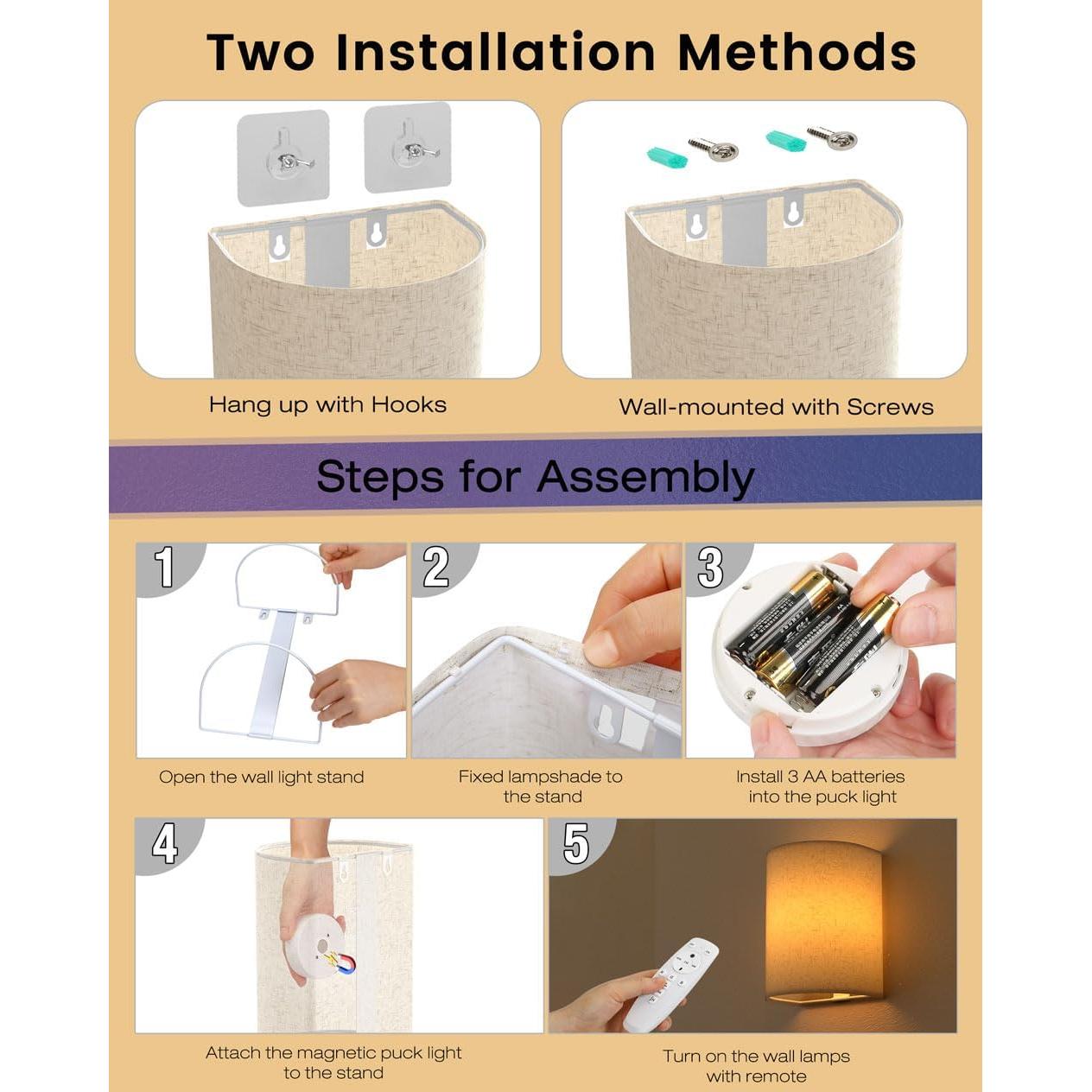 Two Installation Methods

Hang up with Hooks

Wall-mounted with Screws

Steps for Assembly

1

Open the wall light stand

2

Fixed lampshade to the stand

3

Install 3 AA batteries into the puck light

4

Attach the magnetic puck light to the stand

5

Turn on the wall lamps with remote